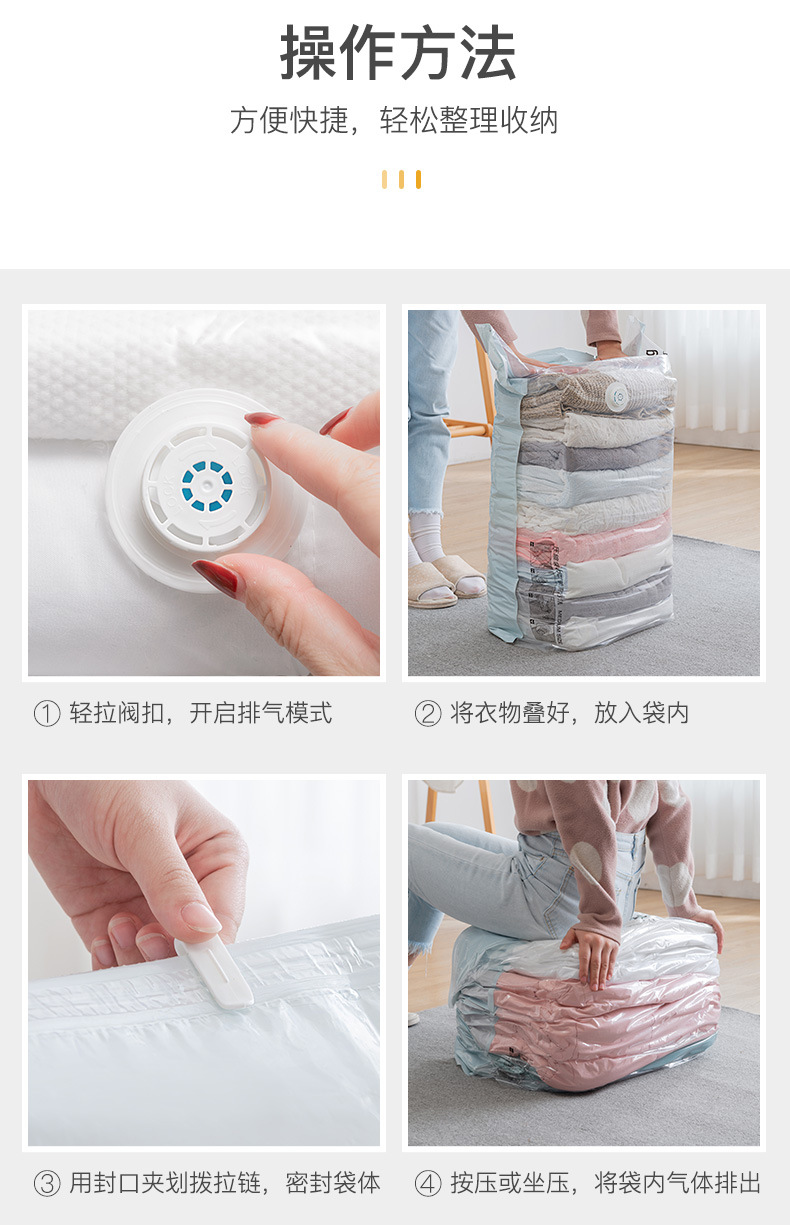 操作方法

方便快捷，轻松整理收纳

① 轻拉阀扣，开启排气模式

② 将衣物叠好，放入袋内

③ 用封口夹划拨拉链，密封袋体

④ 按压或坐压，将袋内气体排出