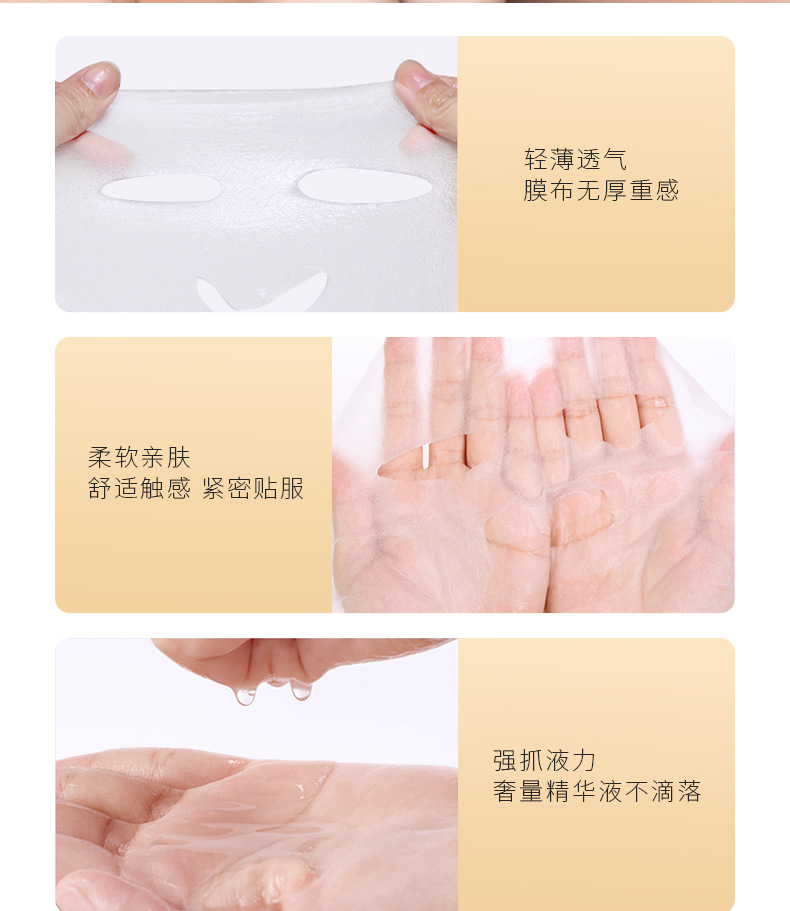 轻薄透气
膜布无厚重感

柔软亲肤
舒适触感 紧密贴服

强抓液力
奢量精华液不滴落