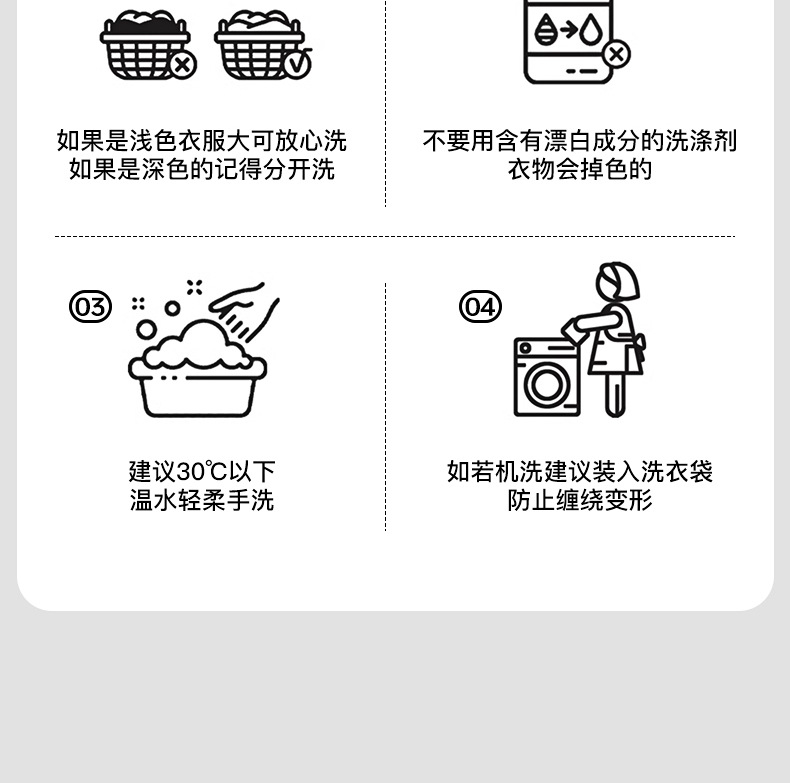 如果是浅色衣服大可放心洗
如果是深色的记得分开洗

不要用含有漂白成分的洗涤剂
衣物会掉色的

03

建议30℃以下
温水轻柔手洗

04

如若机洗建议装入洗衣袋
防止缠绕变形