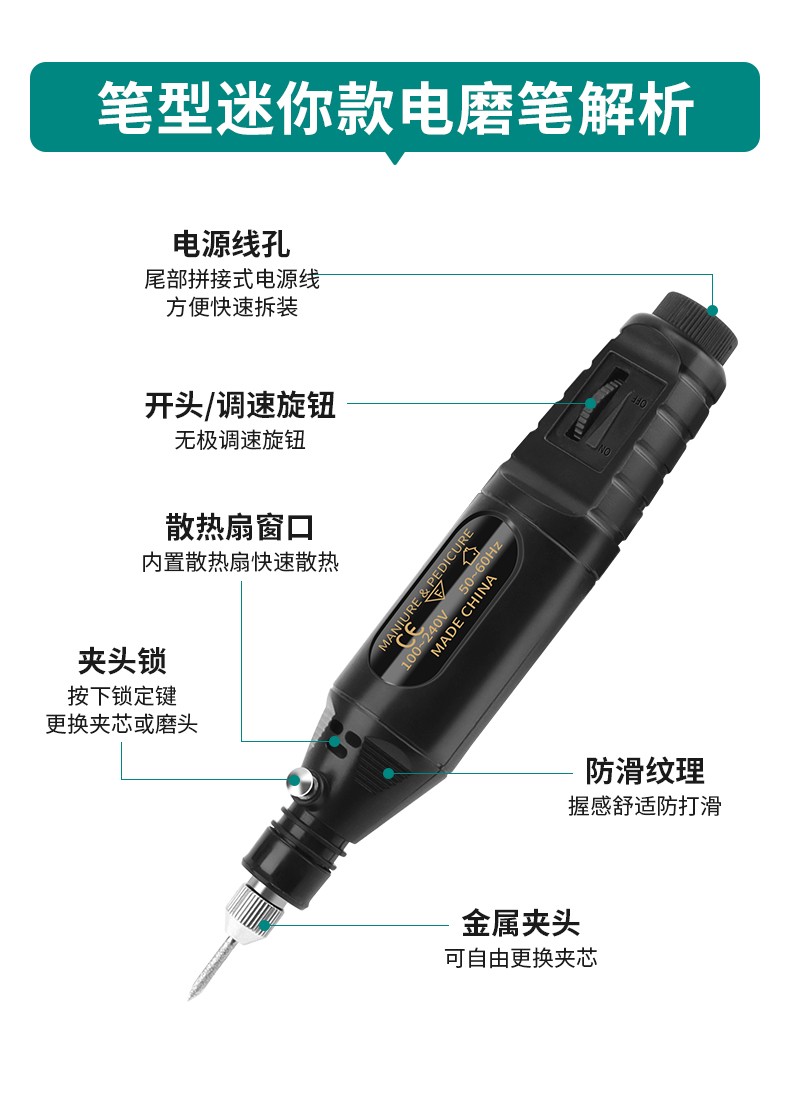 笔型迷你款电磨笔解析

电源线孔
尾部拼接式电源线
方便快速拆装

开头/调速旋钮
无极调速旋钮

OFF
ON

散热扇窗口
内置散热扇快速散热

MANIURE & PEDICURE
CE
100-240V
50-60Hz
MADE CHINA

夹头锁
按下锁定键
更换夹芯或磨头

防滑纹理
握感舒适防打滑

金属夹头
可自由更换夹芯