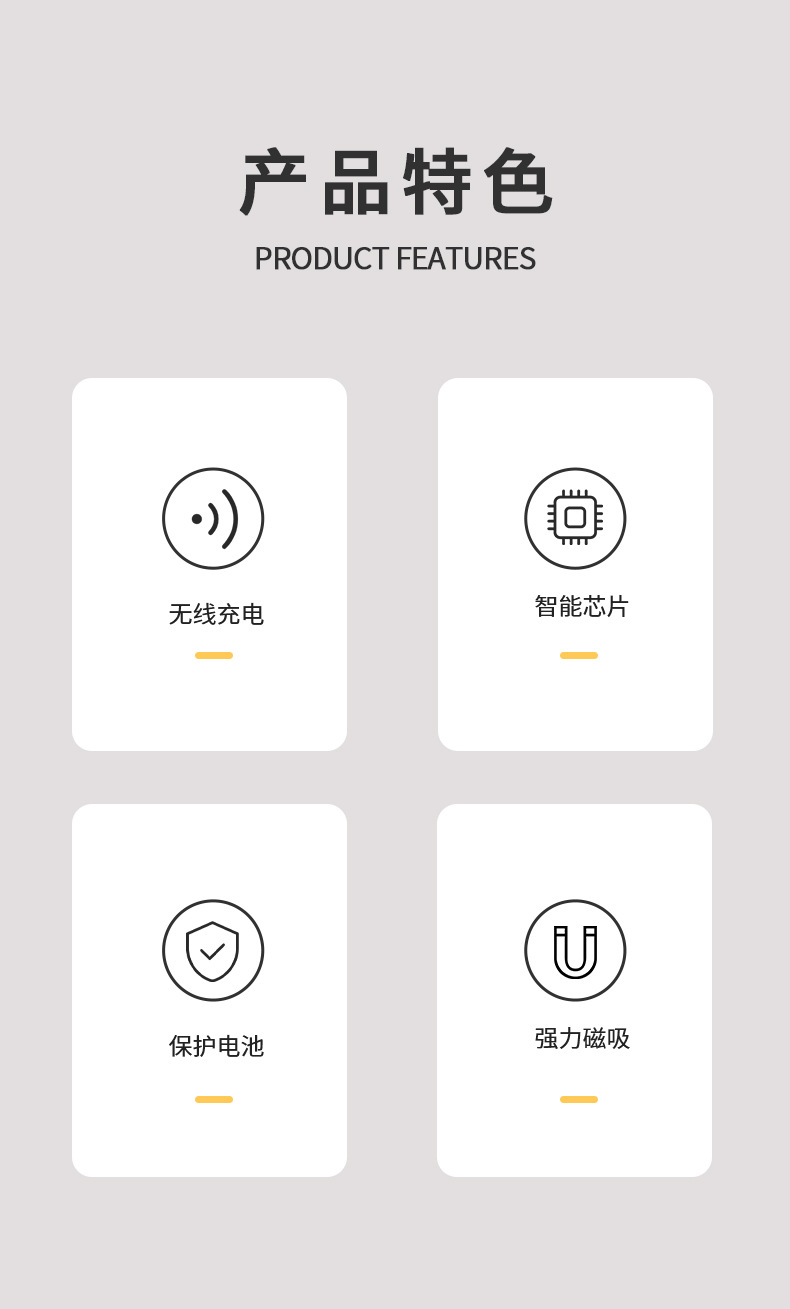 产品特色
PRODUCT FEATURES

无线充电

智能芯片

保护电池

强力磁吸