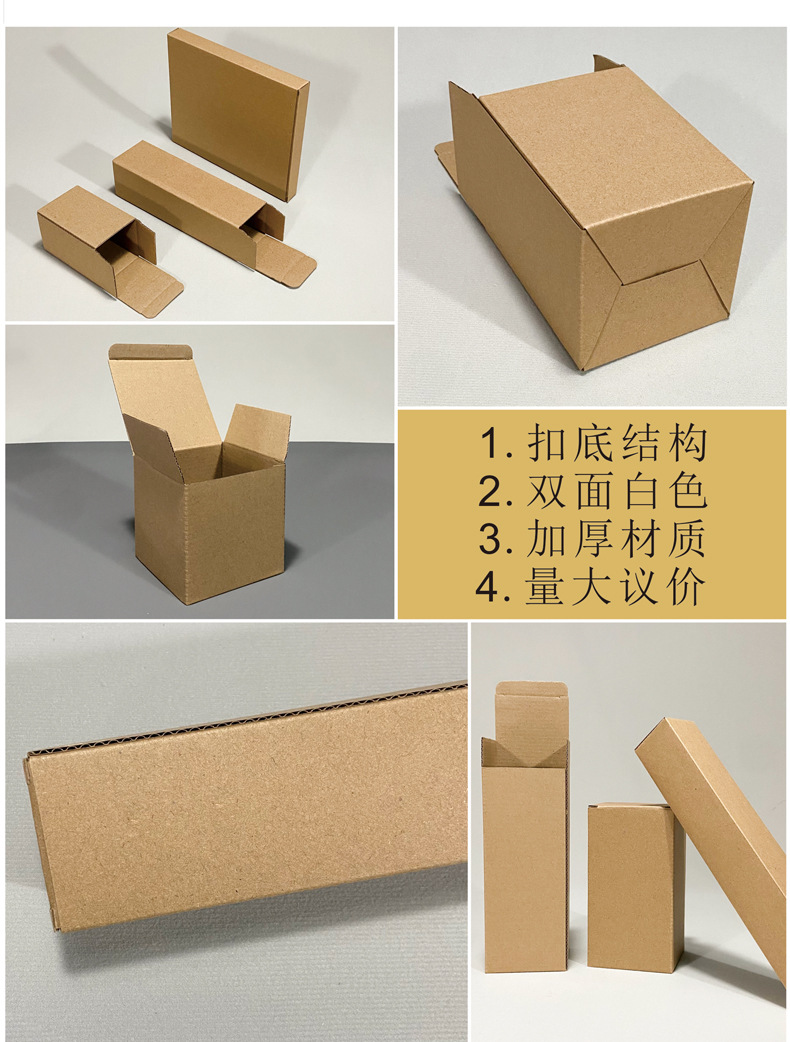 1. 扣底结构
2. 双面白色
3. 加厚材质
4. 量大议价