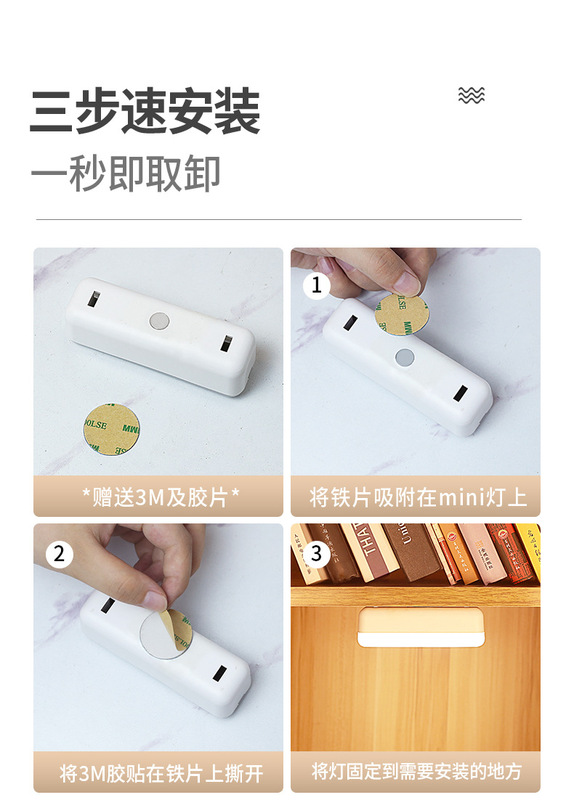 三步速安装
一秒即取卸

*赠送3M及胶片*

1
将铁片吸附在mini灯上

2
将3M胶贴在铁片上撕开

3
将灯固定到需要安装的地方