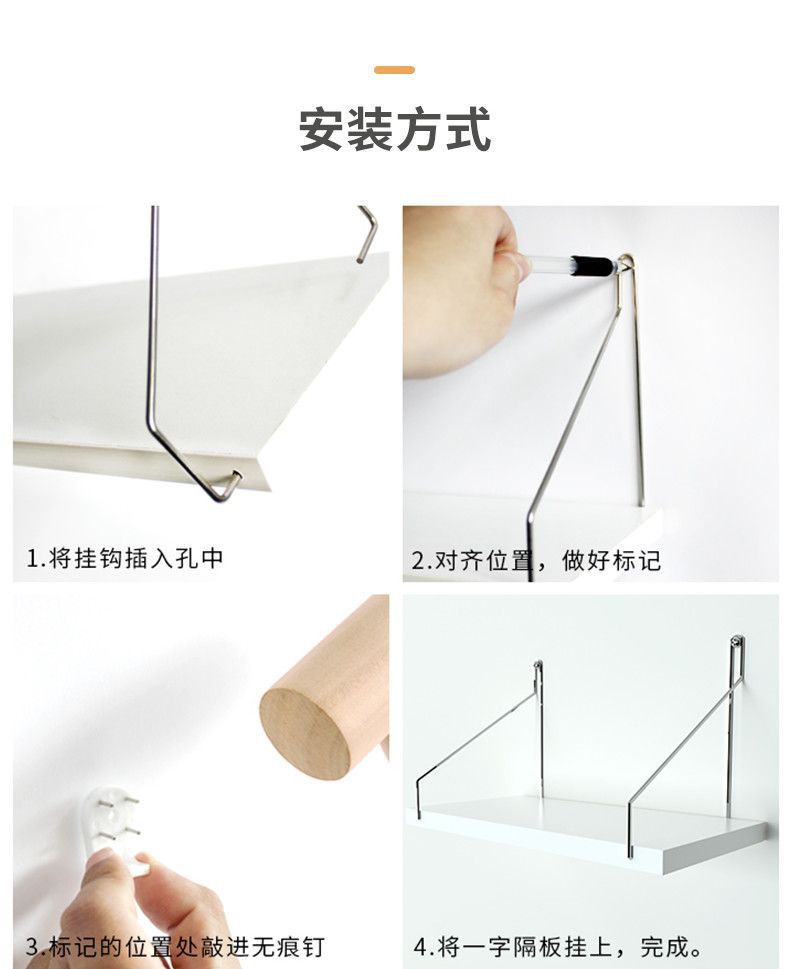 安装方式

1.将挂钩插入孔中

2.对齐位置，做好标记

3.标记的位置处敲进无痕钉

4.将一字隔板挂上，完成。