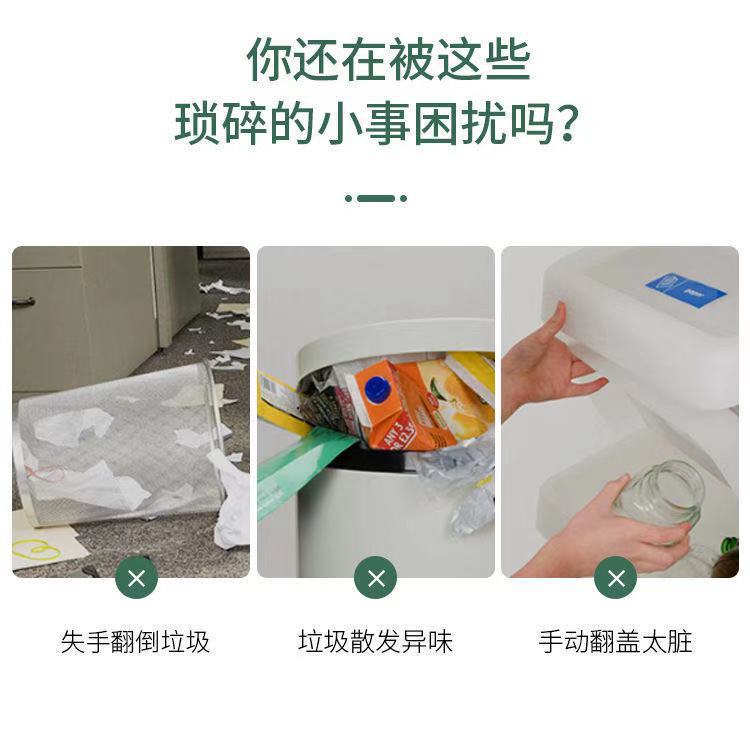 你还在被这些
琐碎的小事困扰吗？

失手翻倒垃圾

垃圾散发异味

手动翻盖太脏