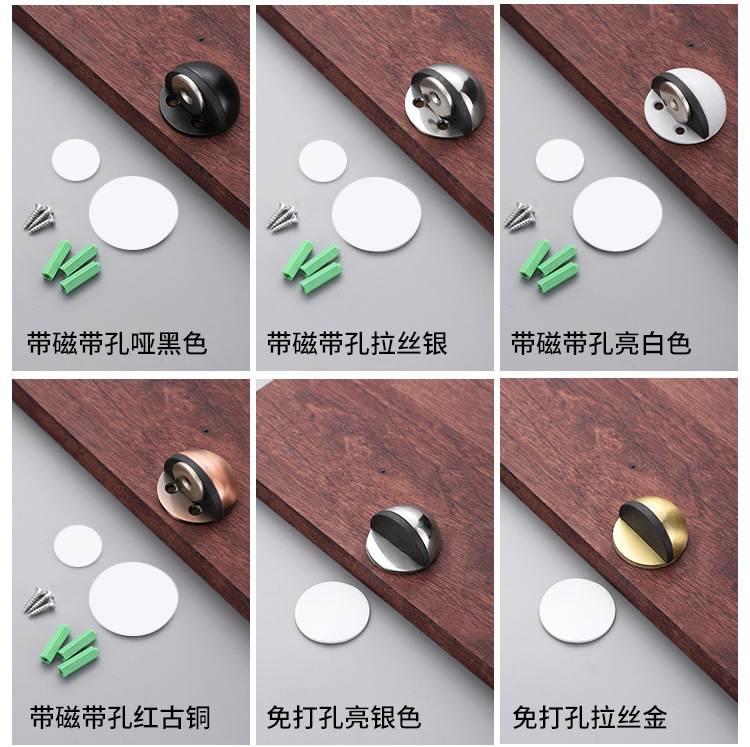 带磁带孔哑黑色

带磁带孔拉丝银

带磁带孔亮白色

带磁带孔红古铜

免打孔亮银色

免打孔拉丝金