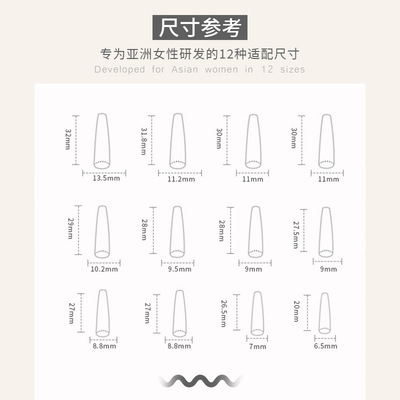 尺寸参考

专为亚洲女性研发的12种适配尺寸

Developed for Asian women in 12 sizes

32mm
13.5mm

31.8mm
11.2mm

30mm
11mm

30mm
11mm

29mm
10.2mm

28mm
9.5mm

28mm
9mm

27.5mm
9mm

27mm
8.8mm

27mm
8.8mm

26.5mm
7mm

20mm
6.5mm