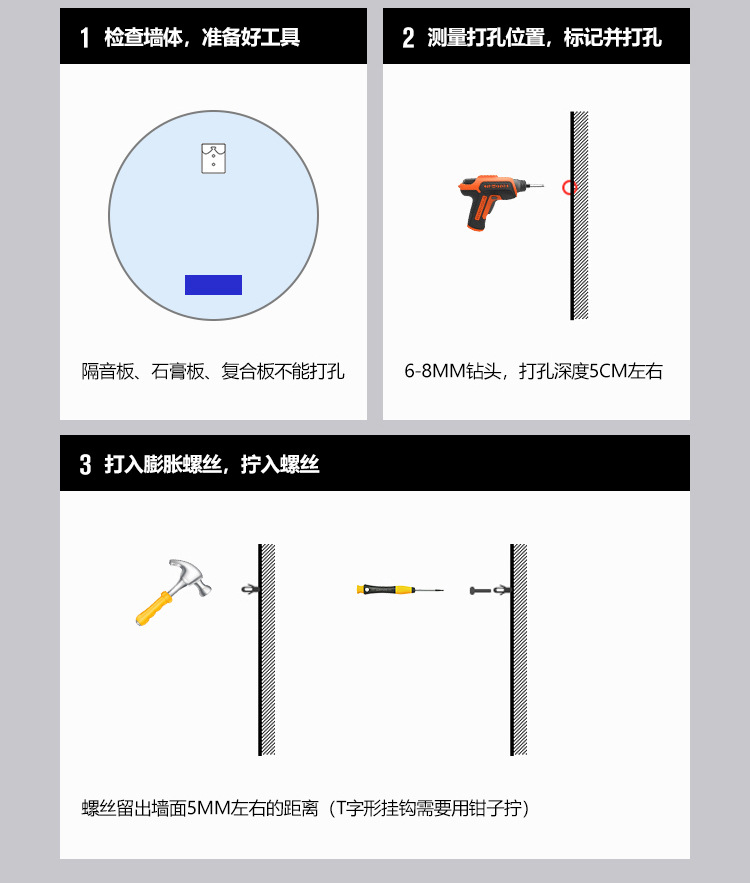 1 检查墙体，准备好工具

隔音板、石膏板、复合板不能打孔

2 测量打孔位置，标记并打孔

6-8MM钻头，打孔深度5CM左右

3 打入膨胀螺丝，拧入螺丝

螺丝留出墙面5MM左右的距离（T字形挂钩需要用钳子拧）