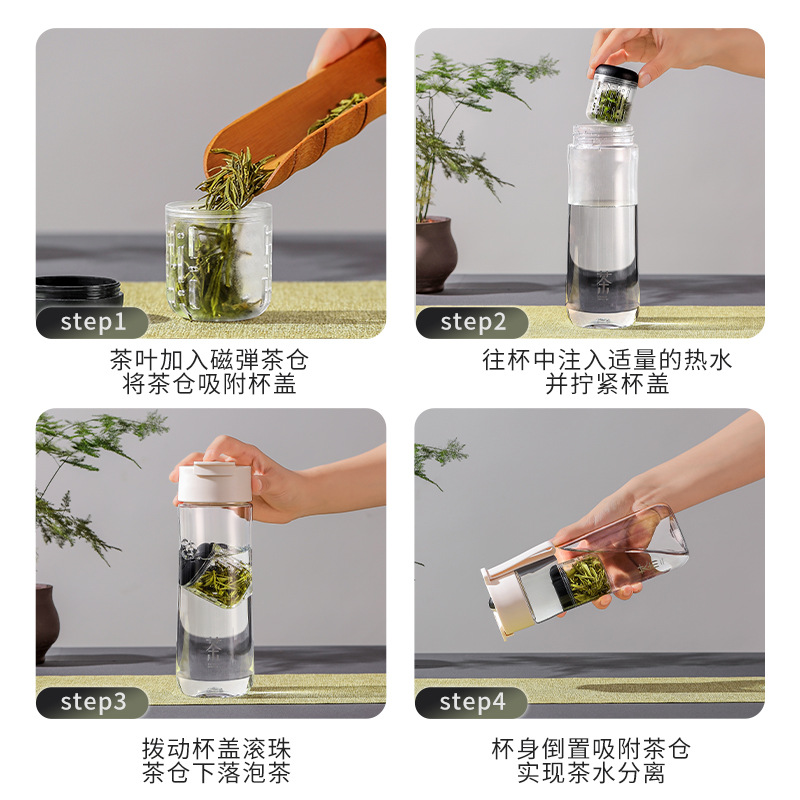 step1

茶叶加入磁弹茶仓
将茶仓吸附杯盖

step2

往杯中注入适量的热水
并拧紧杯盖

step3

拨动杯盖滚珠
茶仓下落泡茶

step4

杯身倒置吸附茶仓
实现茶水分离