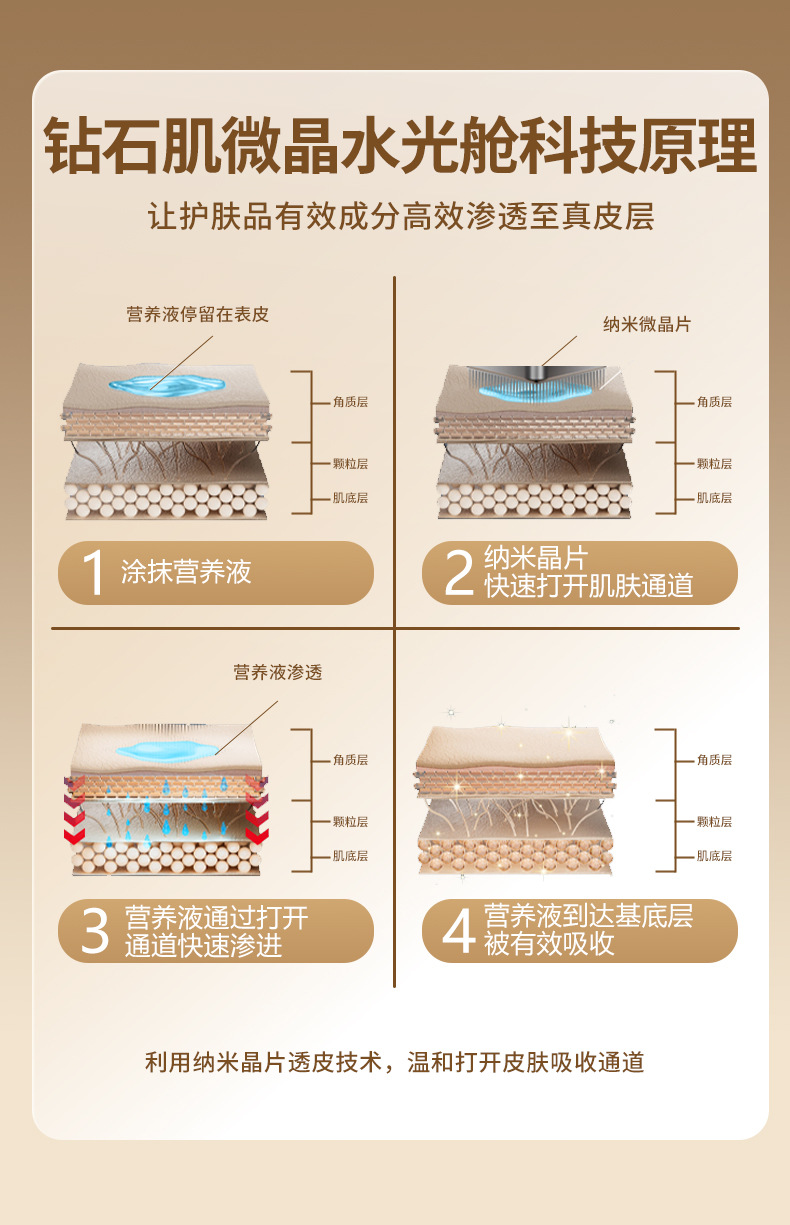 钻石肌微晶水光舱科技原理

让护肤品有效成分高效渗透至真皮层

营养液停留在表皮

角质层
颗粒层
肌底层

1 涂抹营养液

纳米微晶片

角质层
颗粒层
肌底层

2 纳米晶片
快速打开肌肤通道

营养液渗透

角质层
颗粒层
肌底层

3 营养液通过打开
通道快速渗进

角质层
颗粒层
肌底层

4 营养液到达基底层
被有效吸收

利用纳米晶片透皮技术，温和打开皮肤吸收通道