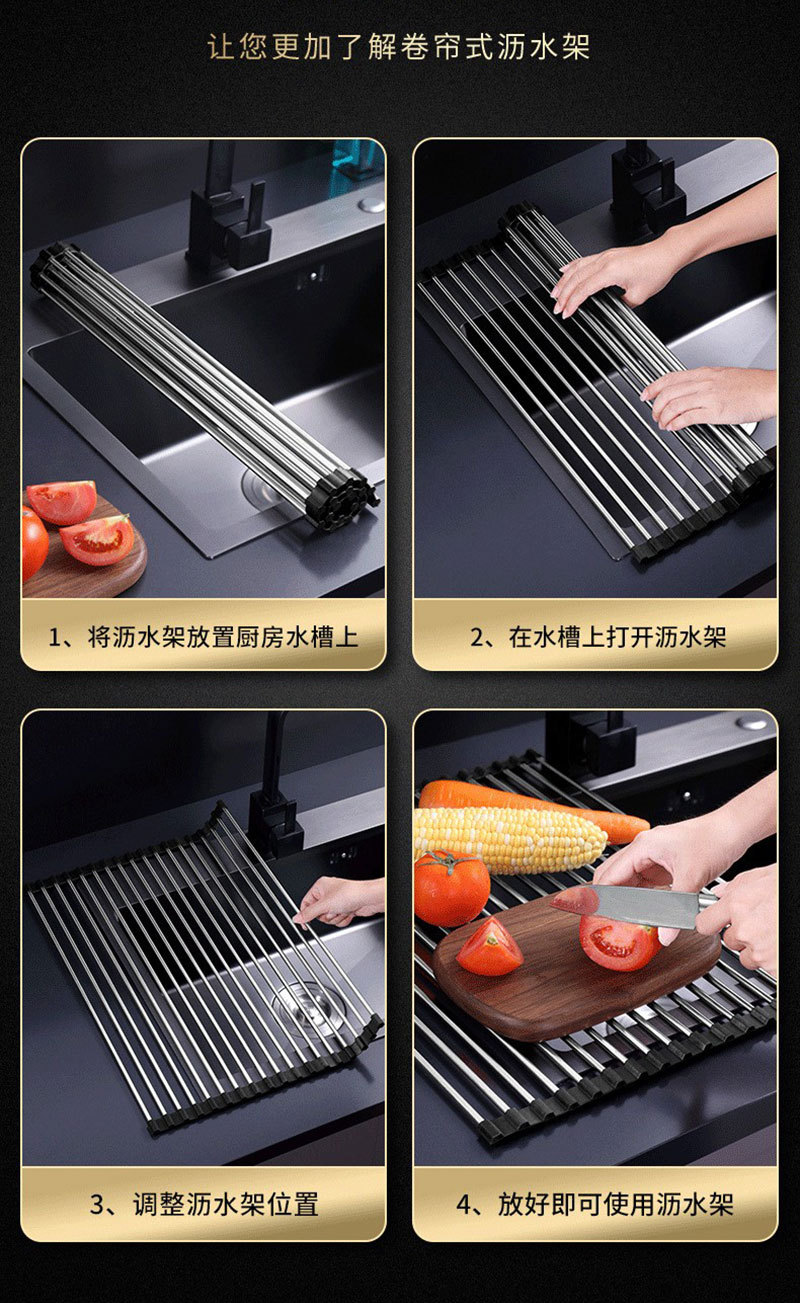 让您更加了解卷帘式沥水架

1、将沥水架放置厨房水槽上

2、在水槽上打开沥水架

3、调整沥水架位置

4、放好即可使用沥水架