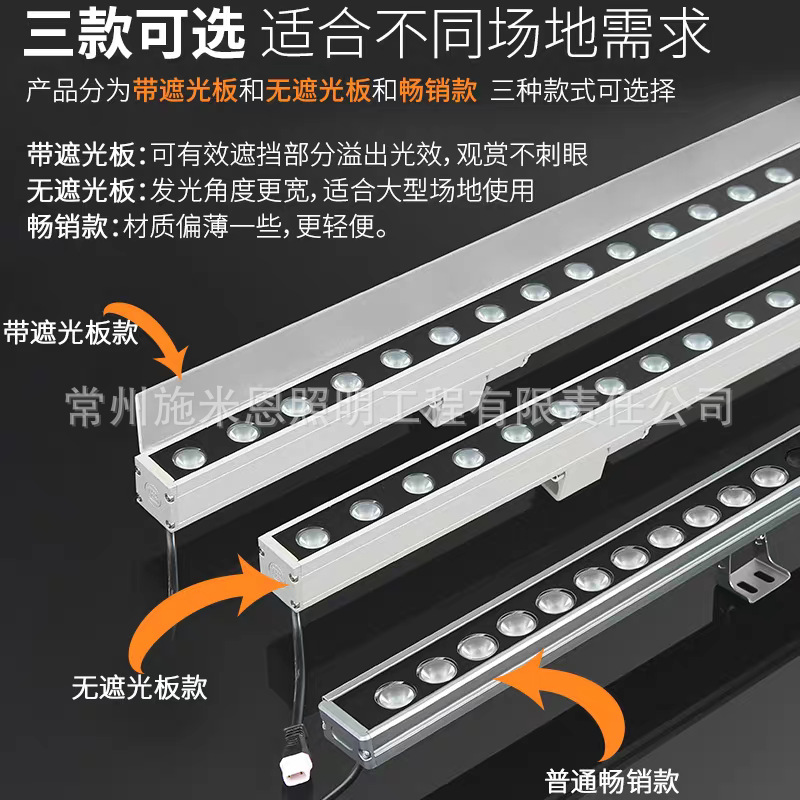 三款可选 适合不同场地需求

产品分为带遮光板和无遮光板和畅销款 三种款式可选择

带遮光板：可有效遮挡部分溢出光效，观赏不刺眼
无遮光板：发光角度更宽，适合大型场地使用
畅销款：材质偏薄一些，更轻便。

带遮光板款

常州施米恩照明工程有限责任公司

无遮光板款

普通畅销款