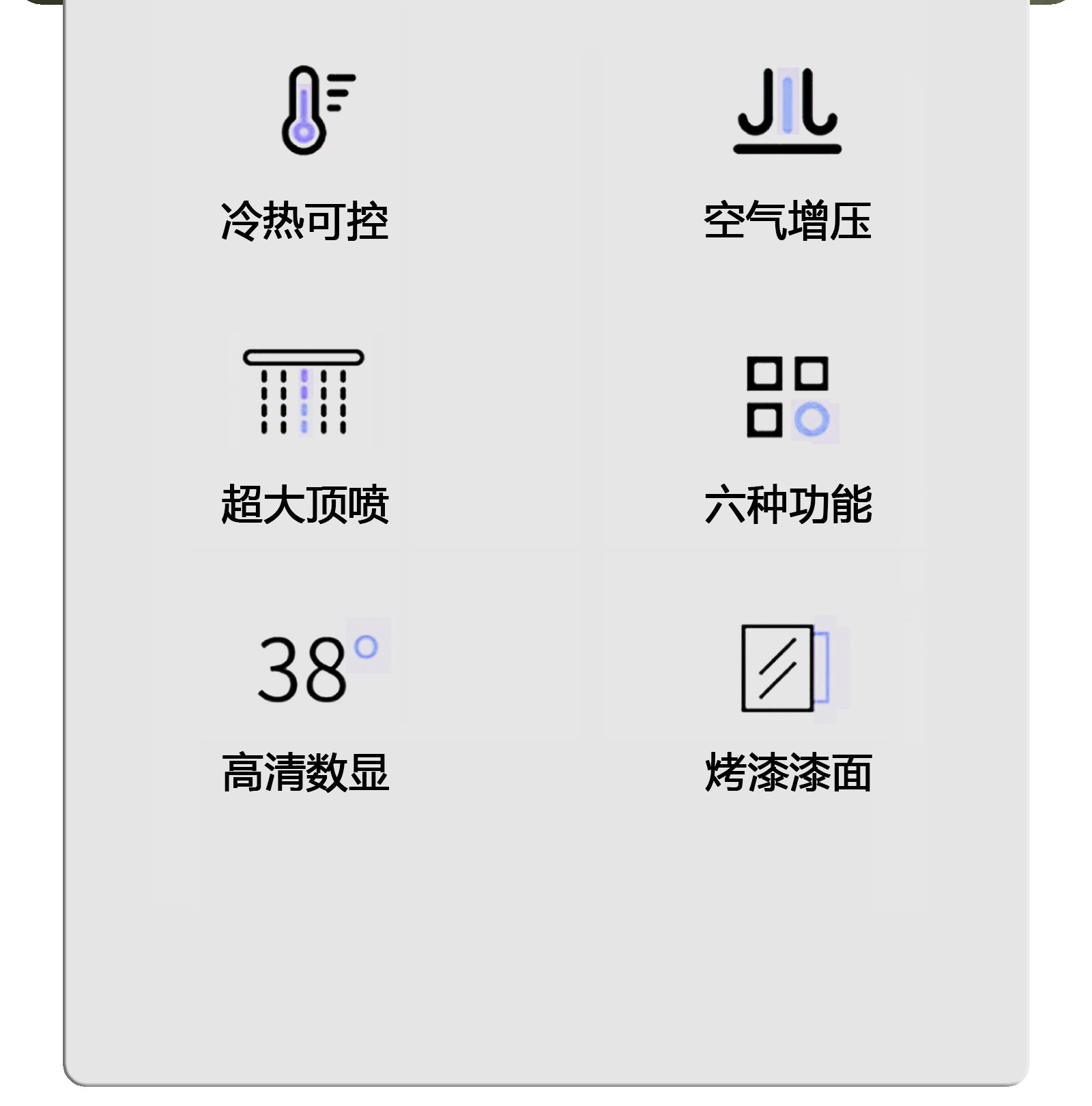 冷热可控

空气增压

超大顶喷

六种功能

38°

高清数显

烤漆漆面