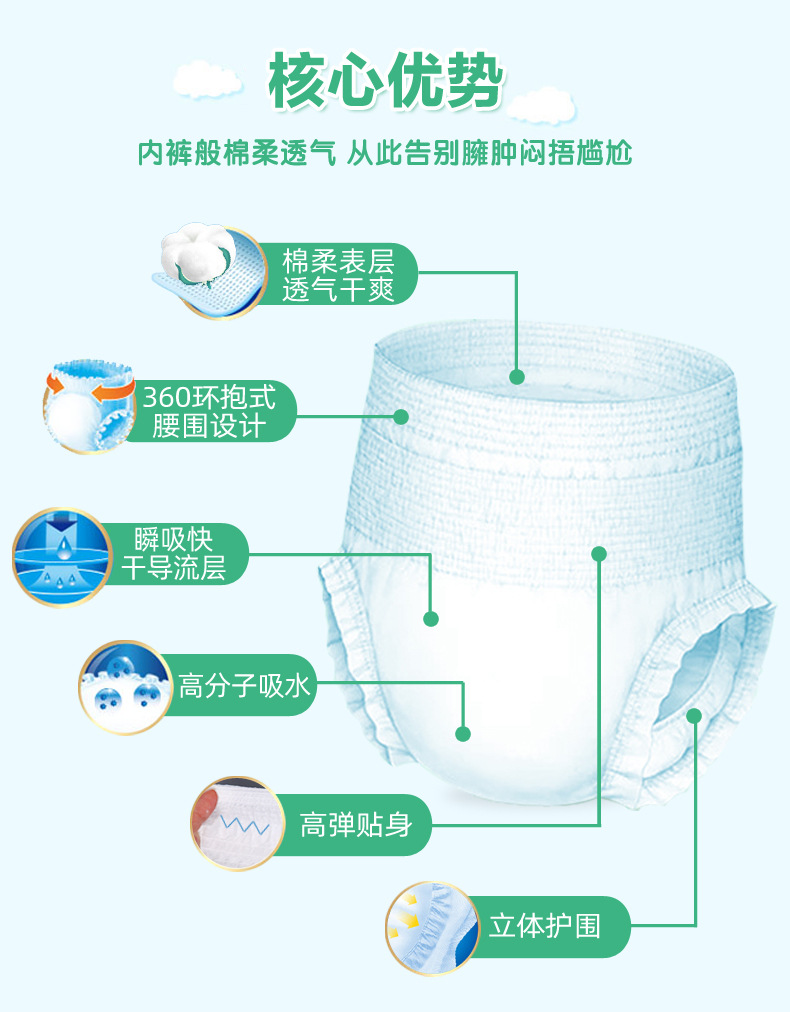 核心优势

内裤般棉柔透气 从此告别臃肿闷捂尴尬

棉柔表层
透气干爽

360环抱式
腰围设计

瞬吸快
干导流层

高分子吸水

高弹贴身

立体护围