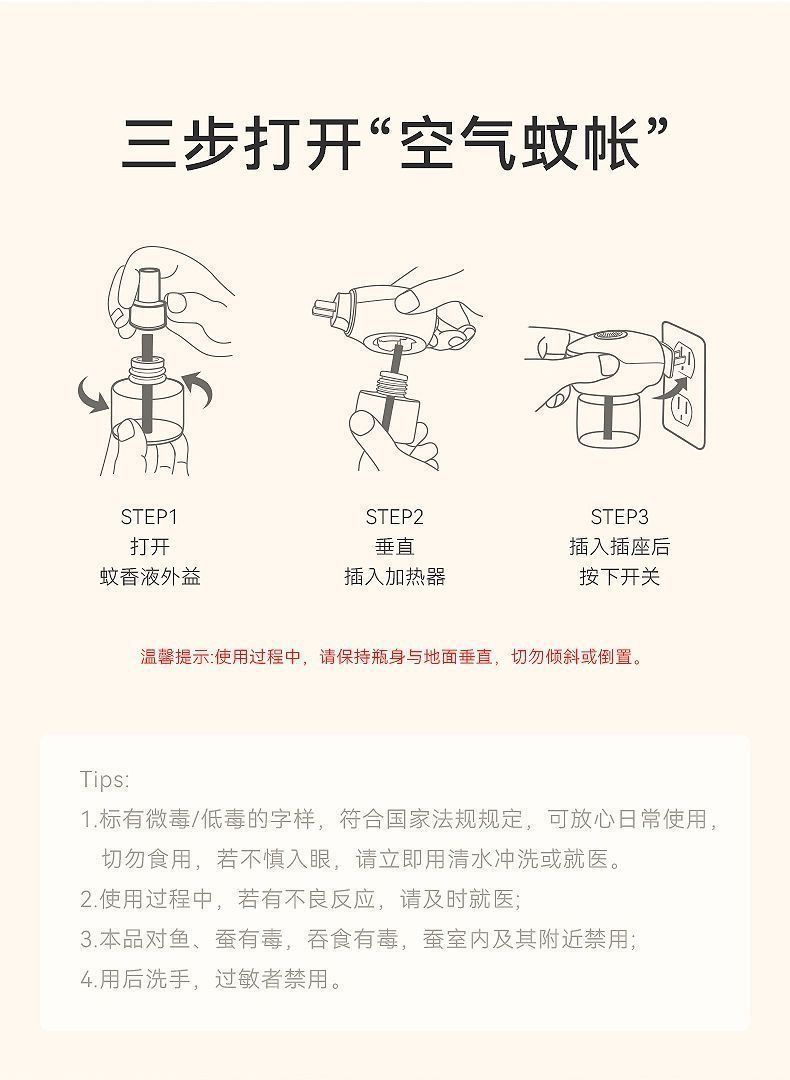 三步打开“空气蚊帐”

STEP1
打开
蚊香液外益

STEP2
垂直
插入加热器

STEP3
插入插座后
按下开关

温馨提示:使用过程中，请保持瓶身与地面垂直，切勿倾斜或倒置。

Tips:

1.标有微毒/低毒的字样，符合国家法规规定，可放心日常使用，切勿食用，若不慎入眼，请立即用清水冲洗或就医。

2.使用过程中，若有不良反应，请及时就医;

3.本品对鱼、蚕有毒，吞食有毒，蚕室内及其附近禁用;

4.用后洗手，过敏者禁用。