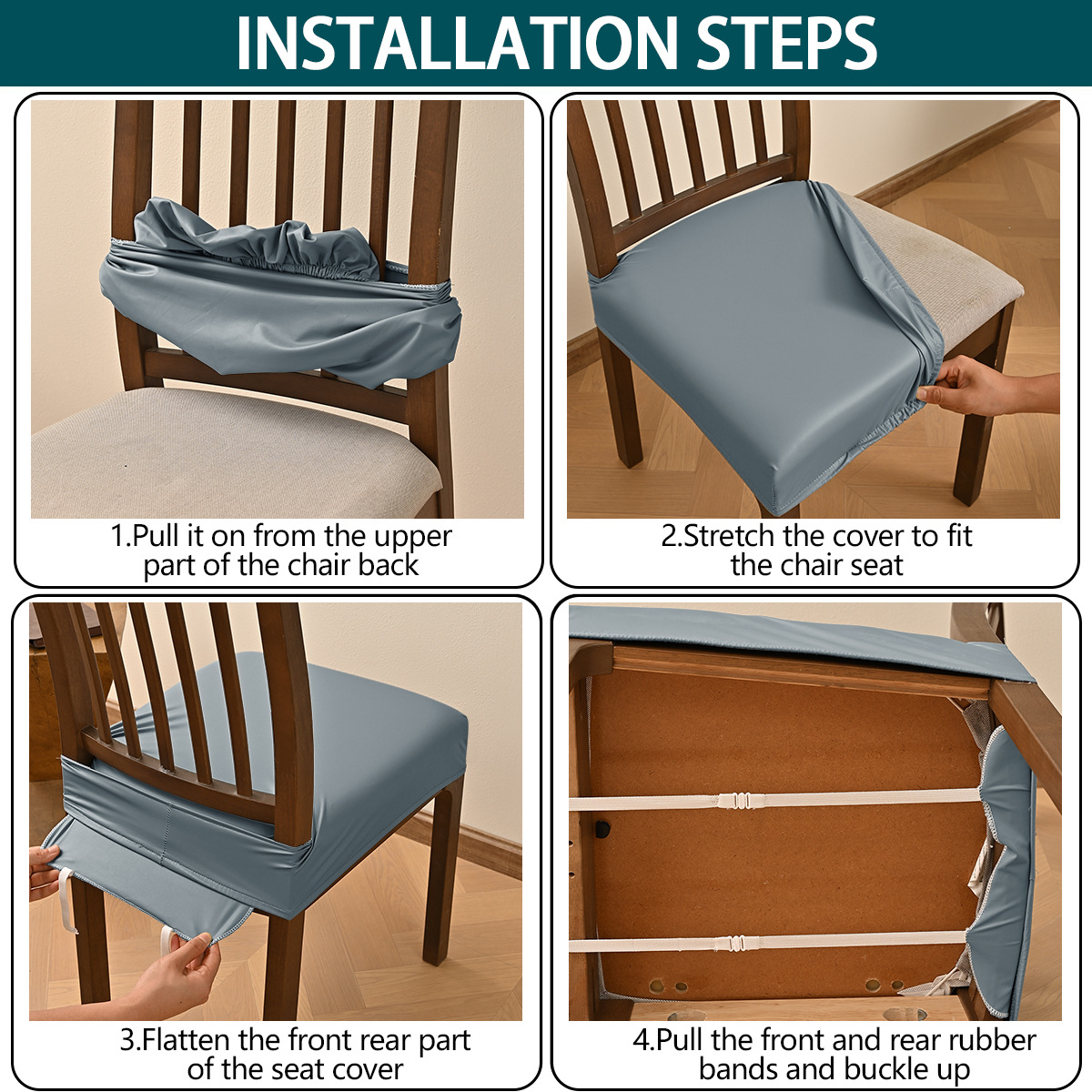 INSTALLATION STEPS

1.Pull it on from the upper part of the chair back

2.Stretch the cover to fit the chair seat

3.Flatten the front rear part of the seat cover

4.Pull the front and rear rubber bands and buckle up