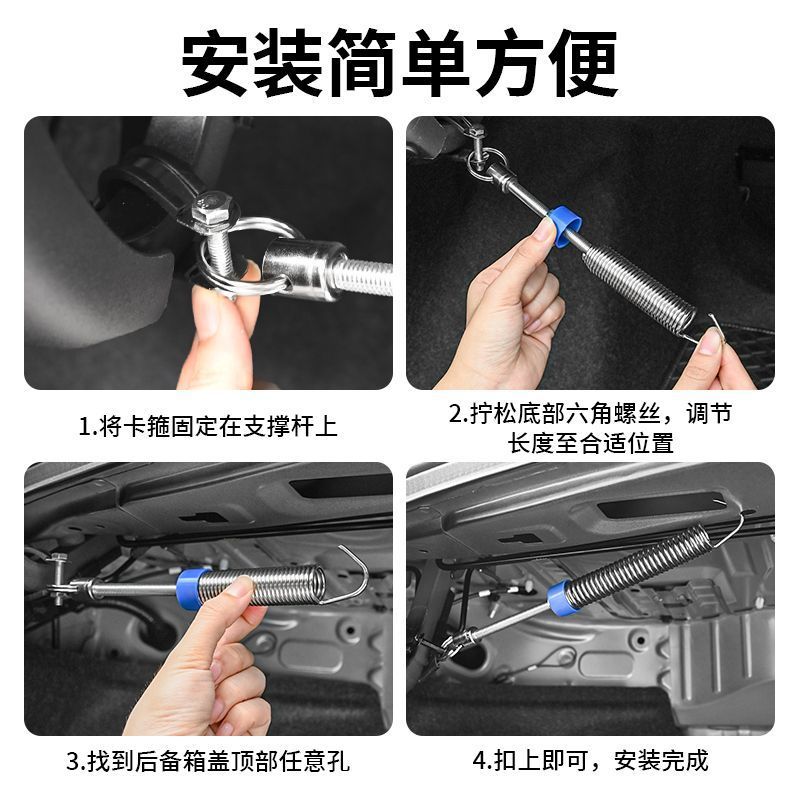 安装简单方便

1.将卡箍固定在支撑杆上

2.拧松底部六角螺丝，调节长度至合适位置

3.找到后备箱盖顶部任意孔

4.扣上即可，安装完成