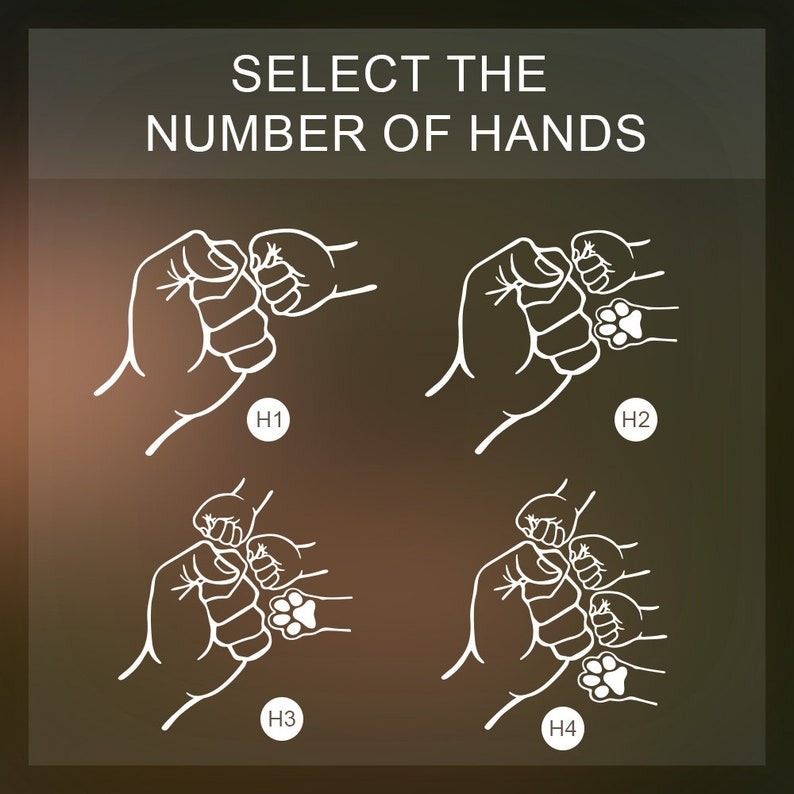 SELECT THE NUMBER OF HANDS

H1

H2

H3

H4