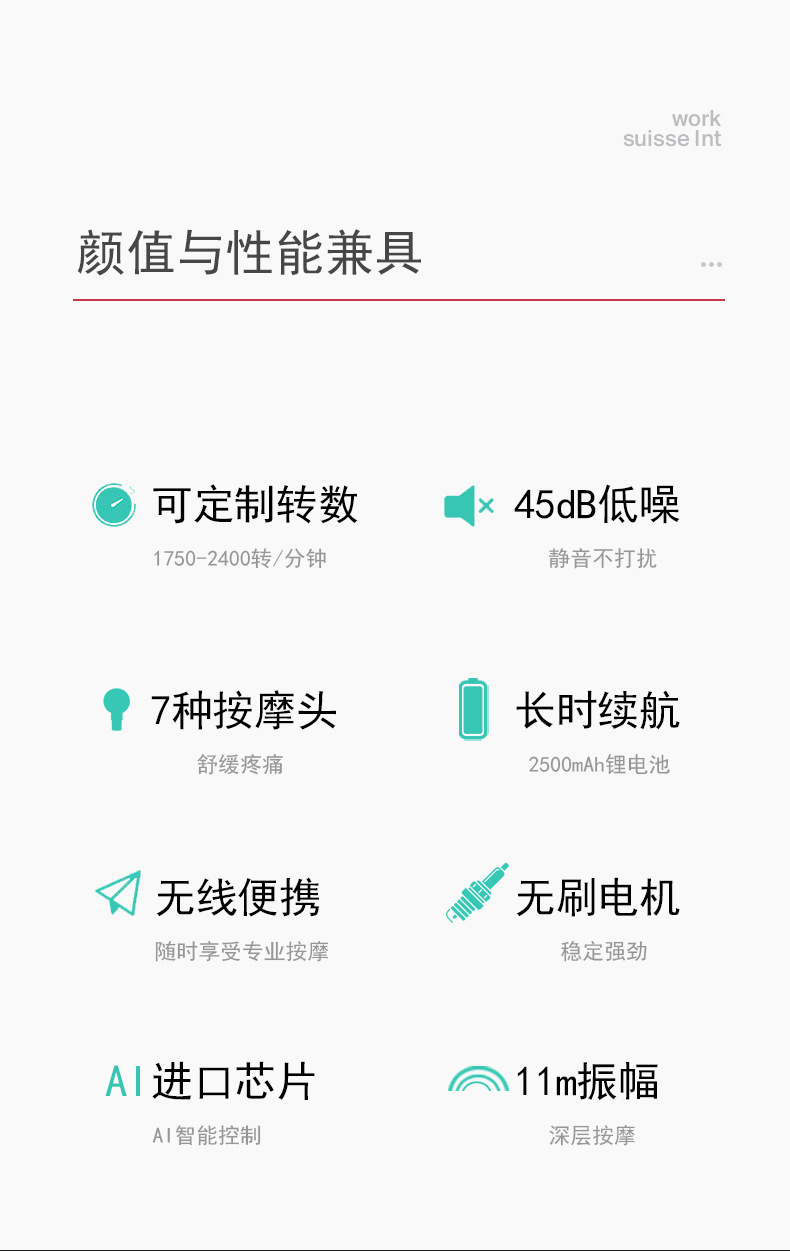 work
suisse Int

颜值与性能兼具

...

可定制转数

1750-2400转/分钟

45dB低噪

静音不打扰

7种按摩头

舒缓疼痛

长时续航

2500mAh锂电池

无线便携

随时享受专业按摩

无刷电机

稳定强劲

AI进口芯片

AI智能控制

11m振幅

深层按摩