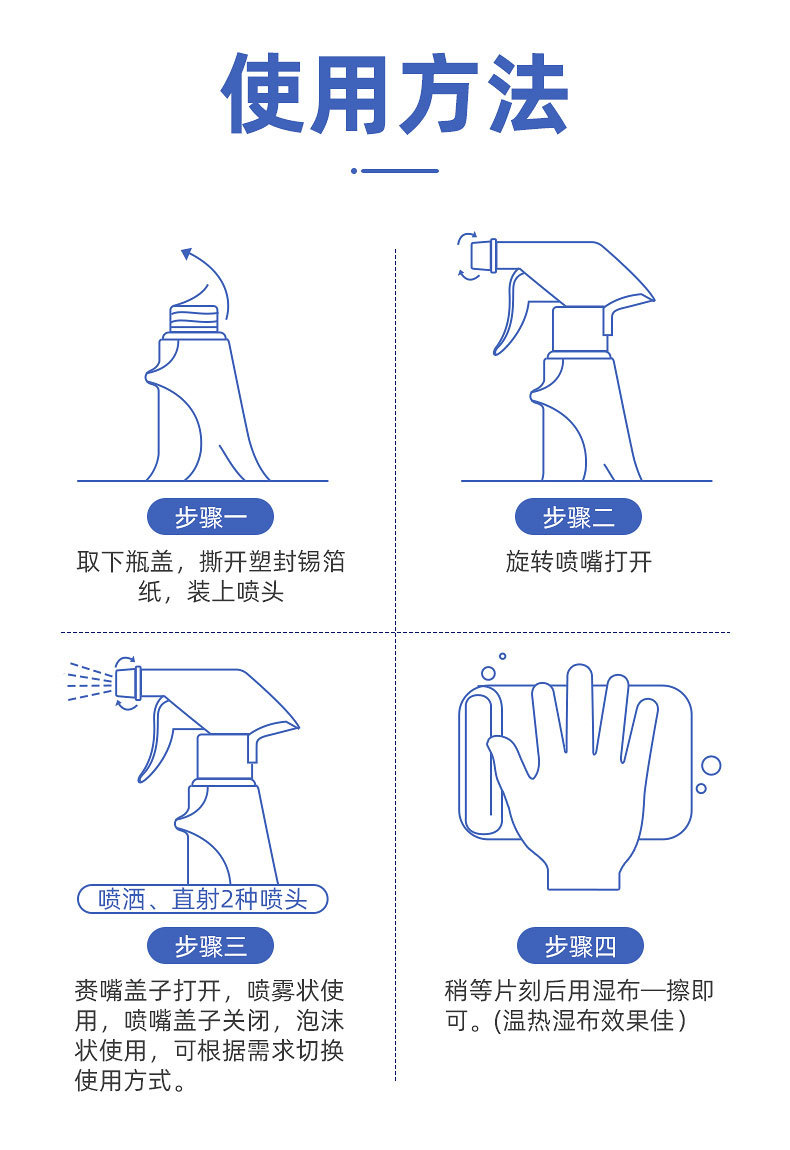 使用方法

步骤一

取下瓶盖，撕开塑封锡箔纸，装上喷头

步骤二

旋转喷嘴打开

喷洒、直射2种喷头

步骤三

赉嘴盖子打开，喷雾状使用，喷嘴盖子关闭，泡沫状使用，可根据需求切换使用方式。

步骤四

稍等片刻后用湿布一擦即可。(温热湿布效果佳)