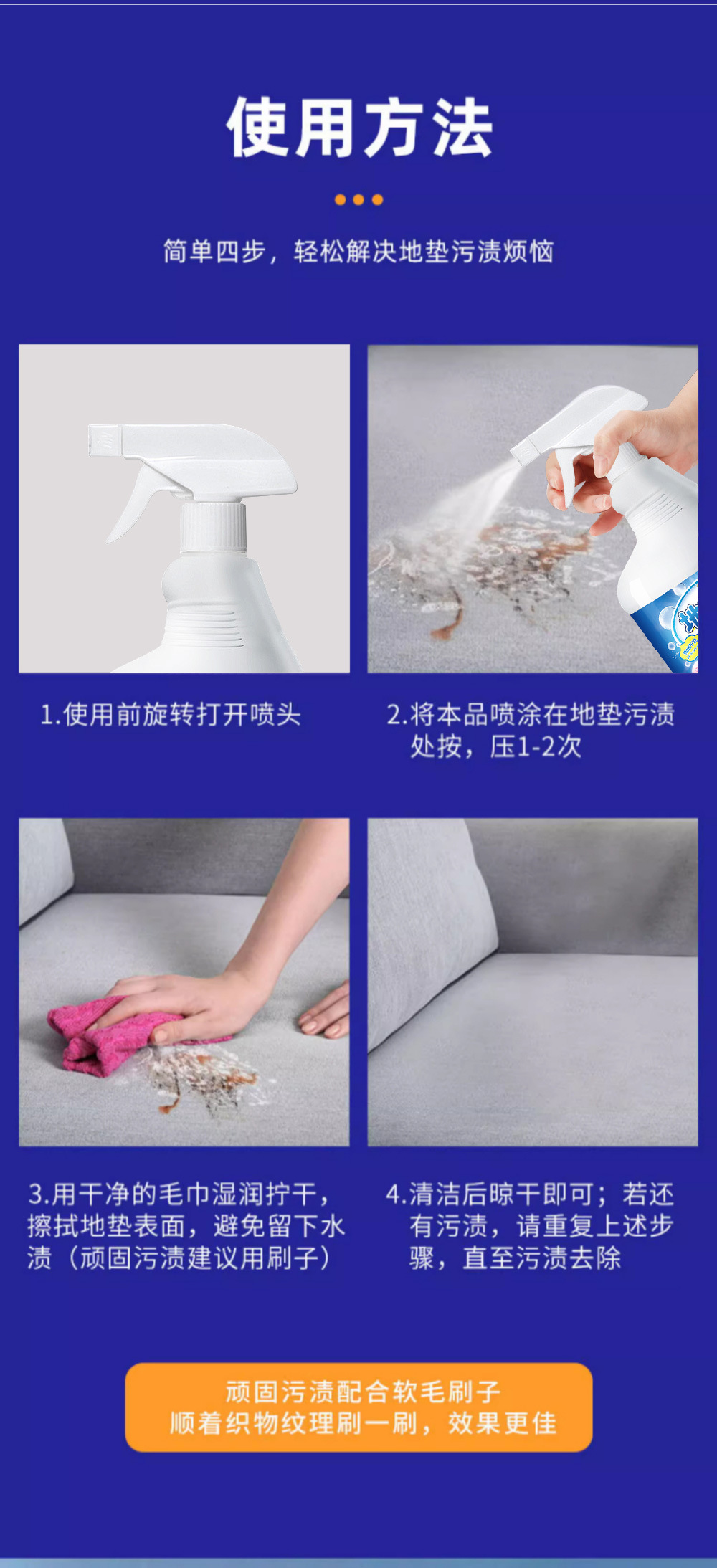 使用方法

简单四步，轻松解决地垫污渍烦恼

1.使用前旋转打开喷头

2.将本品喷涂在地垫污渍处按，压1-2次

3.用干净的毛巾湿润拧干，擦拭地垫表面，避免留下水渍（顽固污渍建议用刷子）

4.清洁后晾干即可；若还有污渍，请重复上述步骤，直至污渍去除

顽固污渍配合软毛刷子
顺着织物纹理刷一刷，效果更佳