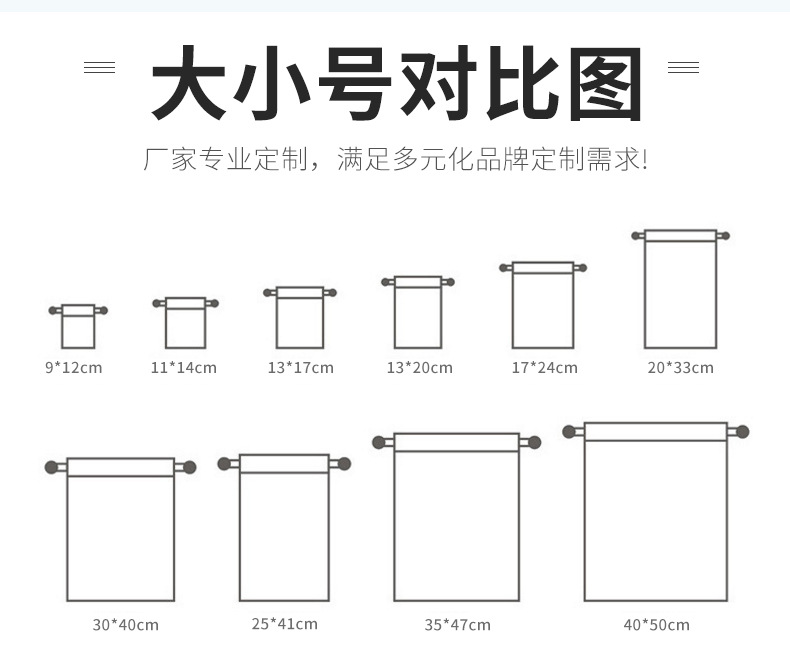 大小号对比图

厂家专业定制，满足多元化品牌定制需求!

9*12cm
11*14cm
13*17cm
13*20cm
17*24cm
20*33cm

30*40cm
25*41cm
35*47cm
40*50cm