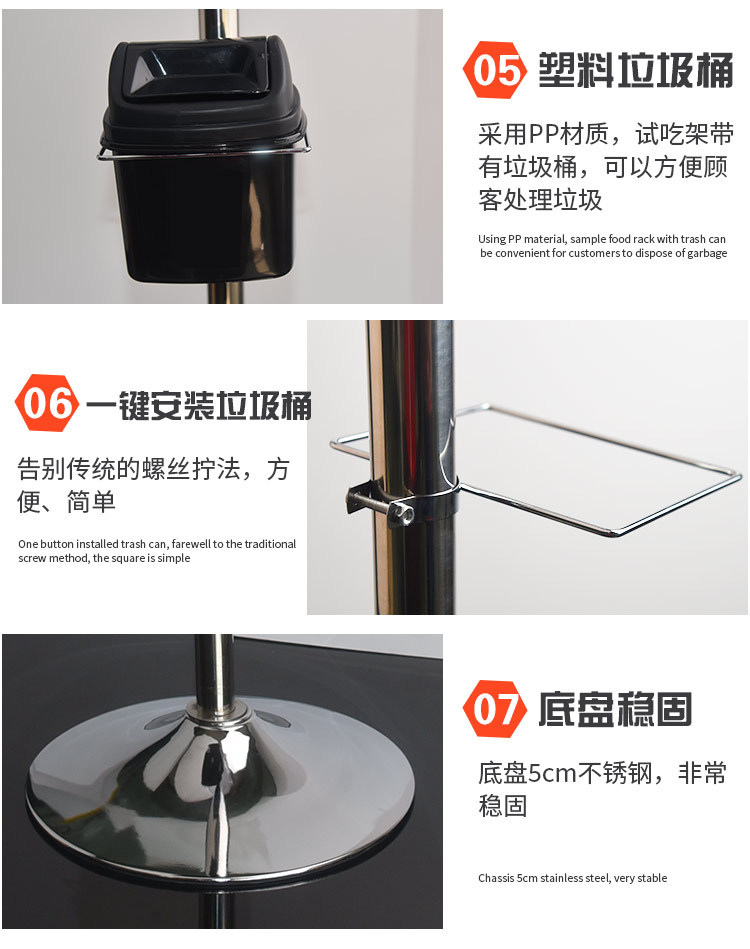 05 塑料垃圾桶

采用PP材质，试吃架带有垃圾桶，可以方便顾客处理垃圾

Using PP material, sample food rack with trash can be convenient for customers to dispose of garbage

06 一键安装垃圾桶

告别传统的螺丝拧法，方便、简单

One button installed trash can, farewell to the traditional screw method, the square is simple

07 底盘稳固

底盘5cm不锈钢，非常稳固

Chassis 5cm stainless steel, very stable