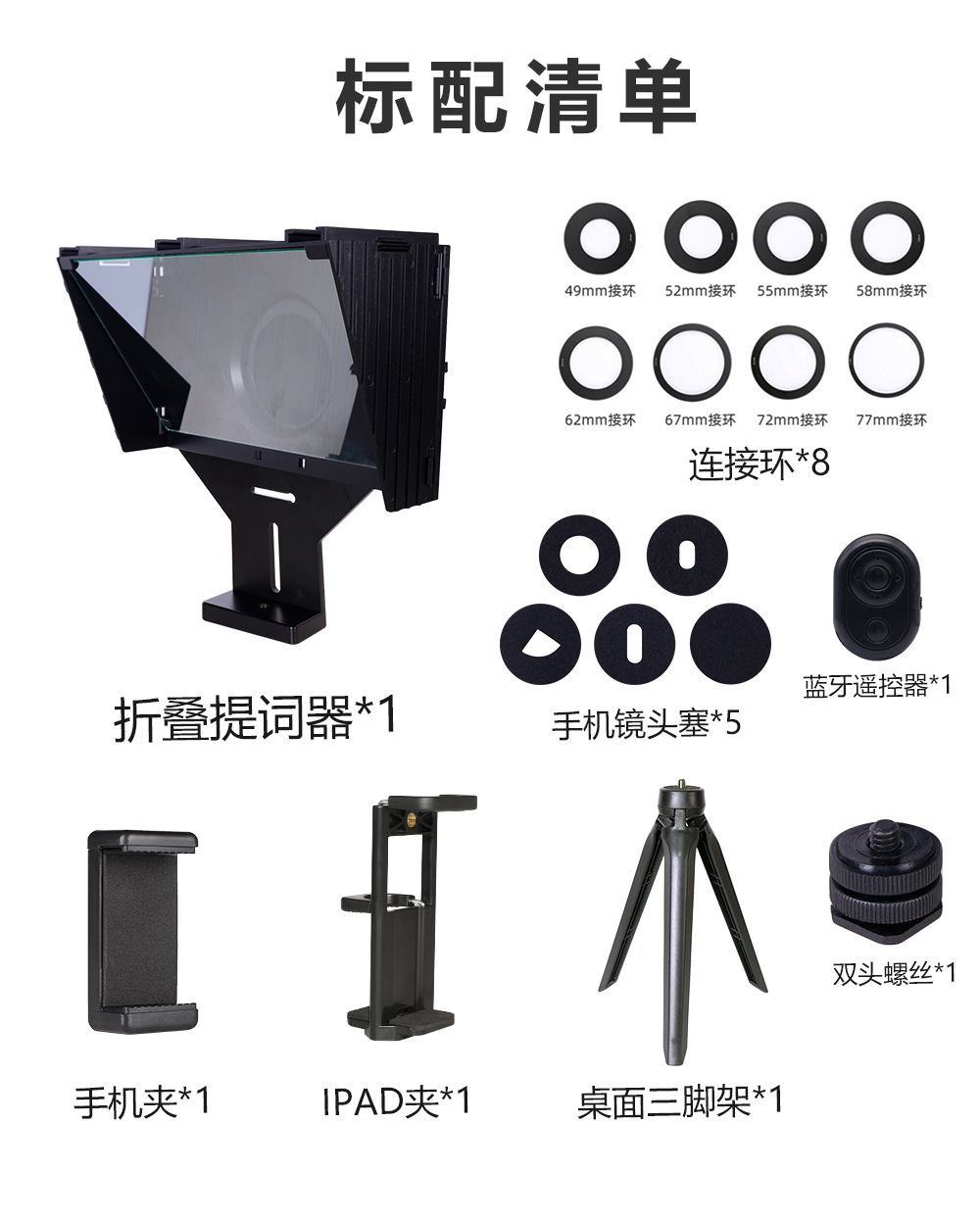 标配清单

49mm接环 52mm接环 55mm接环 58mm接环

62mm接环 67mm接环 72mm接环 77mm接环

连接环*8

折叠提词器*1

手机镜头塞*5

蓝牙遥控器*1

双头螺丝*1

手机夹*1

IPAD夹*1

桌面三脚架*1