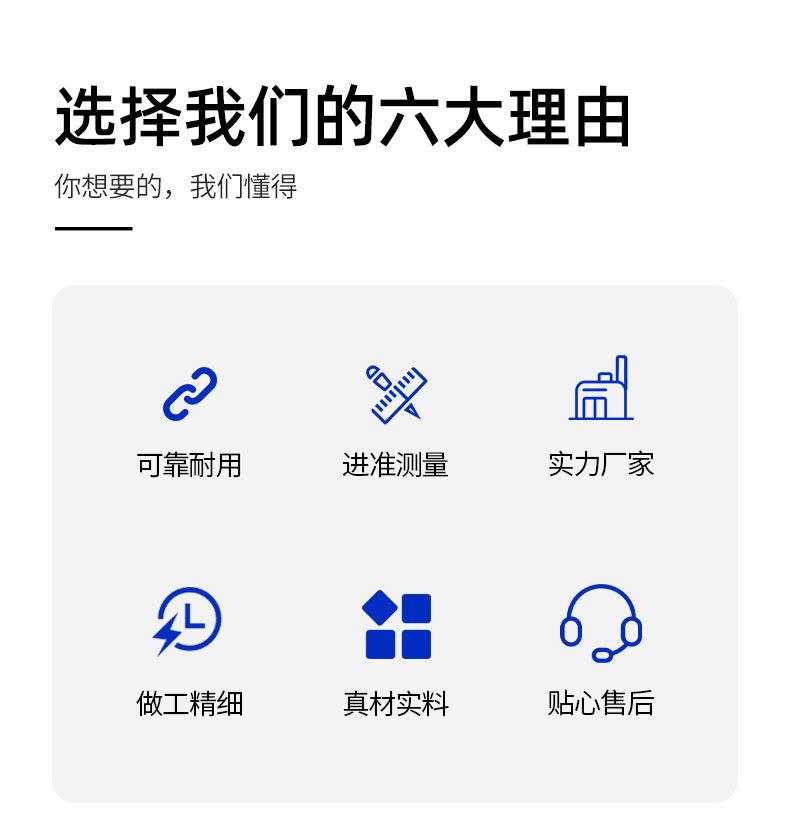 选择我们的六大理由

你想要的，我们懂得

可靠耐用

进准测量

实力厂家

做工精细

真材实料

贴心售后