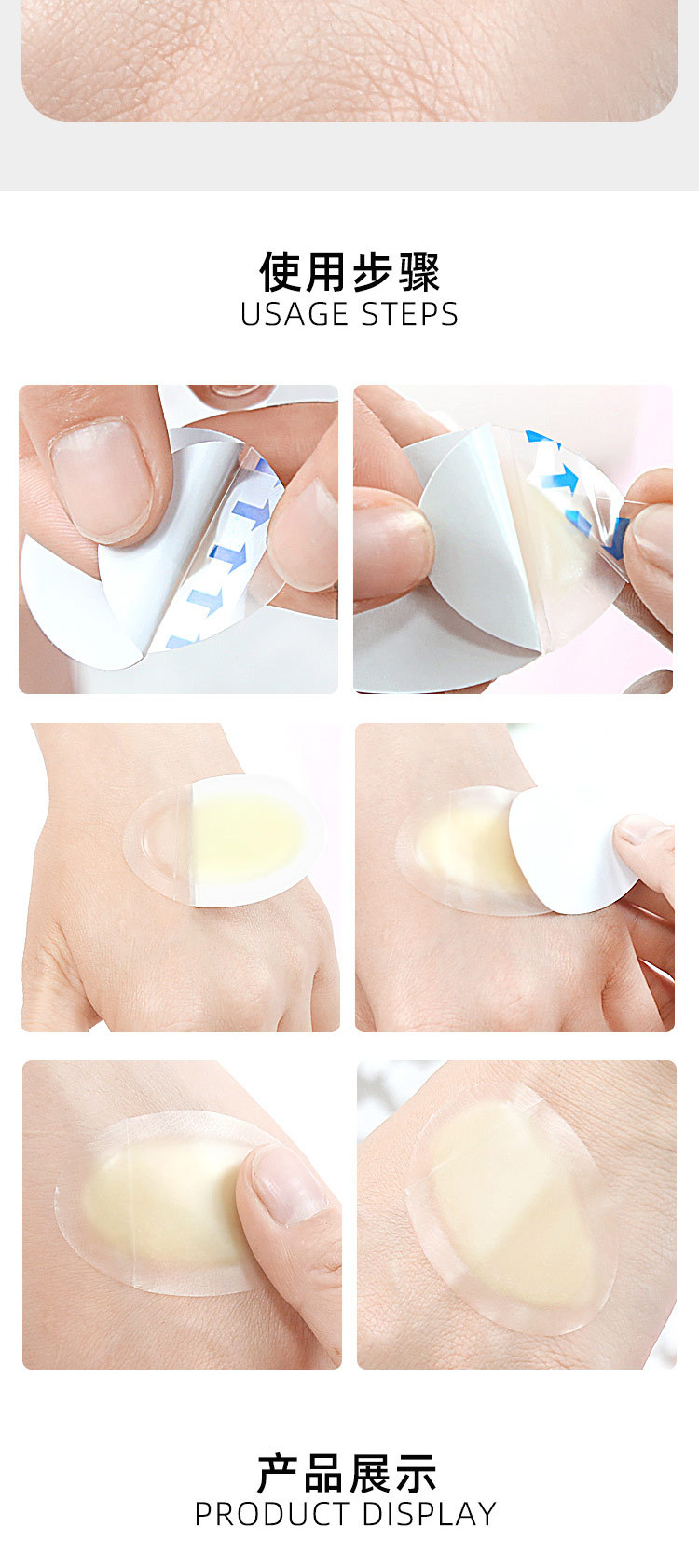 使用步骤
USAGE STEPS

产品展示
PRODUCT DISPLAY