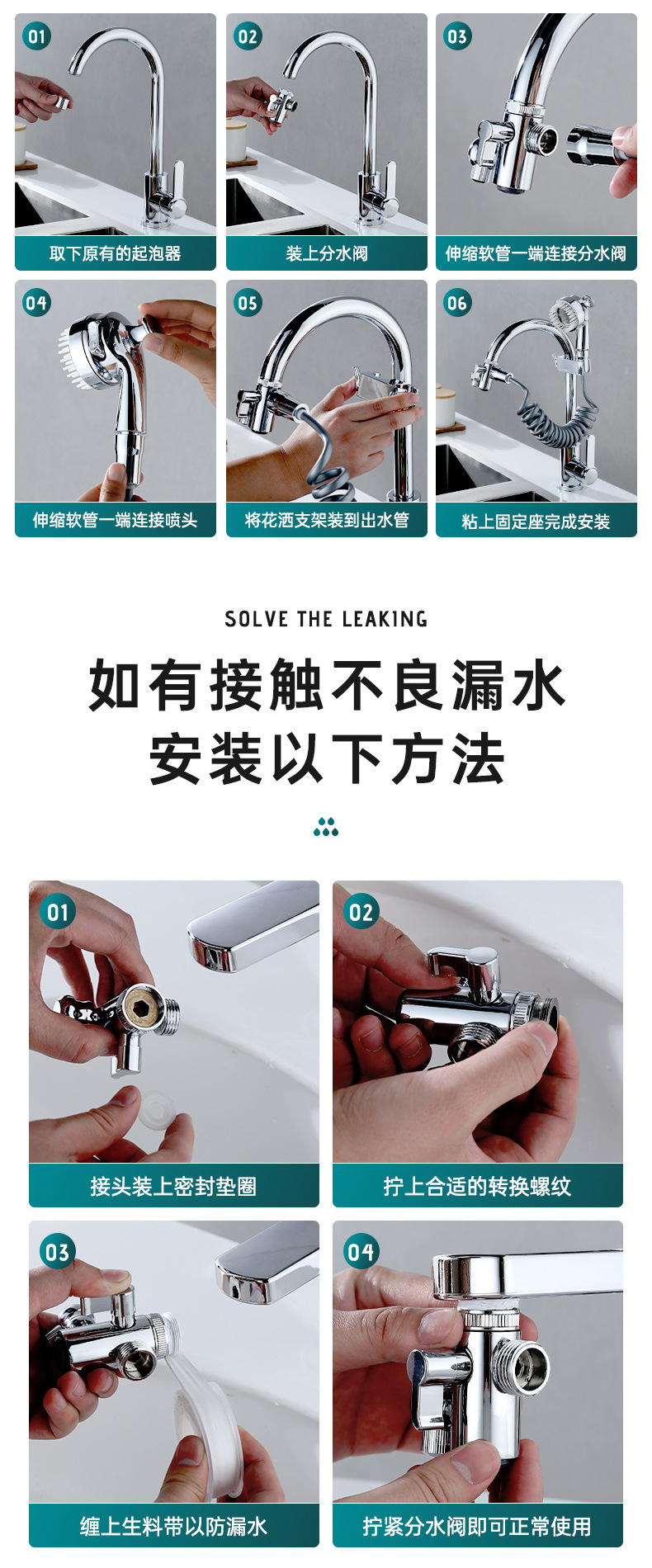 01
取下原有的起泡器

02
装上分水阀

03
伸缩软管一端连接分水阀

04
伸缩软管一端连接喷头

05
将花洒支架装到出水管

06
粘上固定座完成安装

SOLVE THE LEAKING

如有接触不良漏水
安装以下方法

01
接头装上密封垫圈

02
拧上合适的转换螺纹

03
缠上生料带以防漏水

04
拧紧分水阀即可正常使用