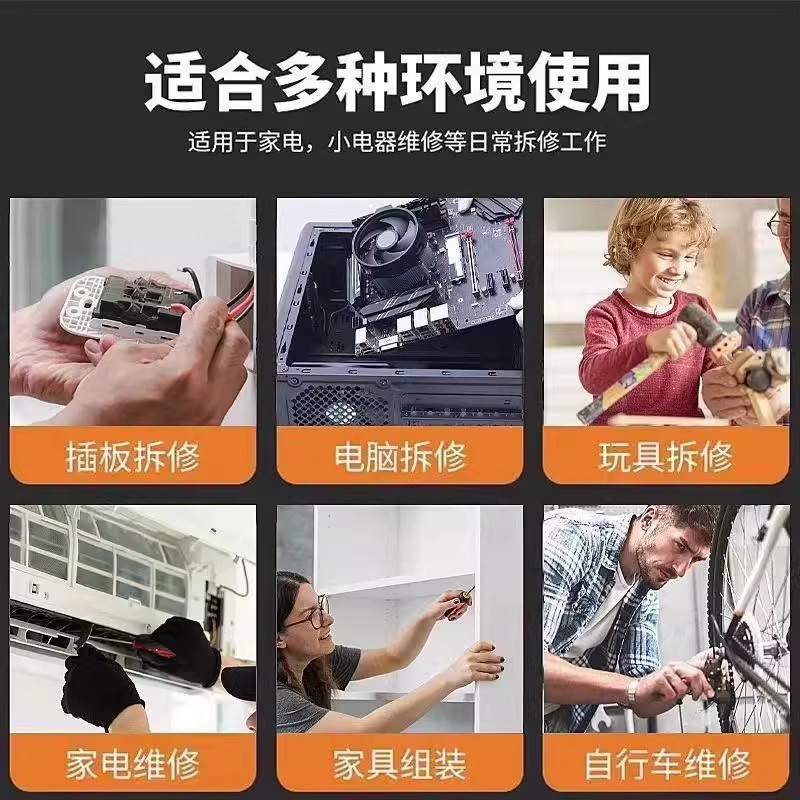 适合多种环境使用

适用于家电，小电器维修等日常拆修工作

插板拆修

电脑拆修

玩具拆修

家电维修

家具组装

自行车维修