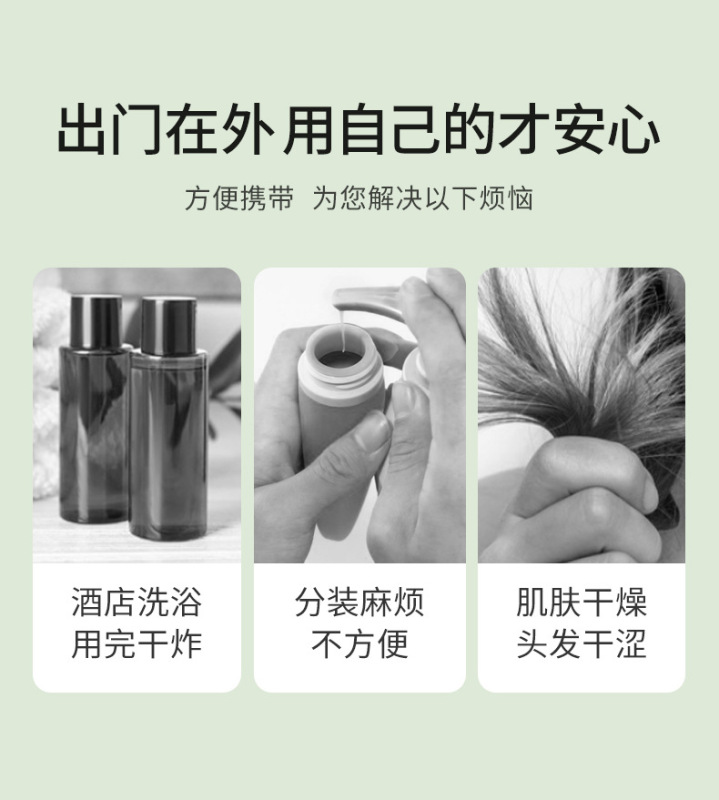 出门在外用自己的才安心

方便携带 为您解决以下烦恼

酒店洗浴
用完干炸

分装麻烦
不方便

肌肤干燥
头发干涩