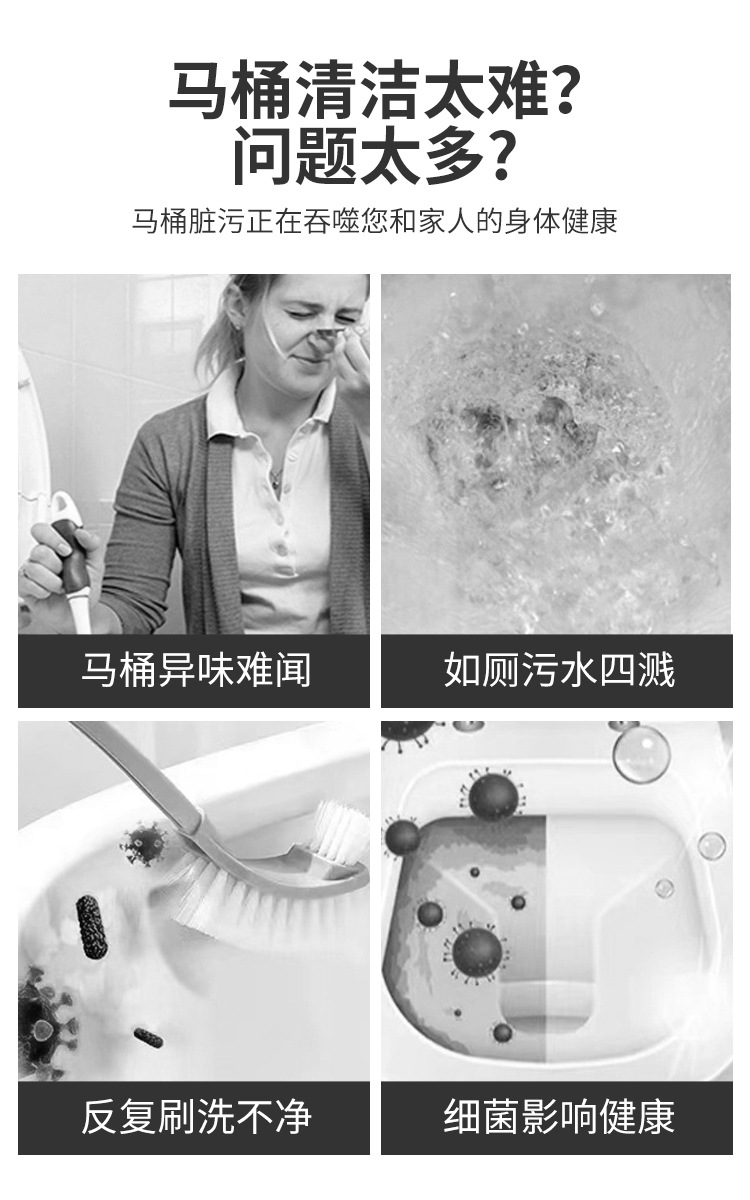 马桶清洁太难?
问题太多?

马桶脏污正在吞噬您和家人的身体健康

马桶异味难闻

如厕污水四溅

反复刷洗不净

细菌影响健康