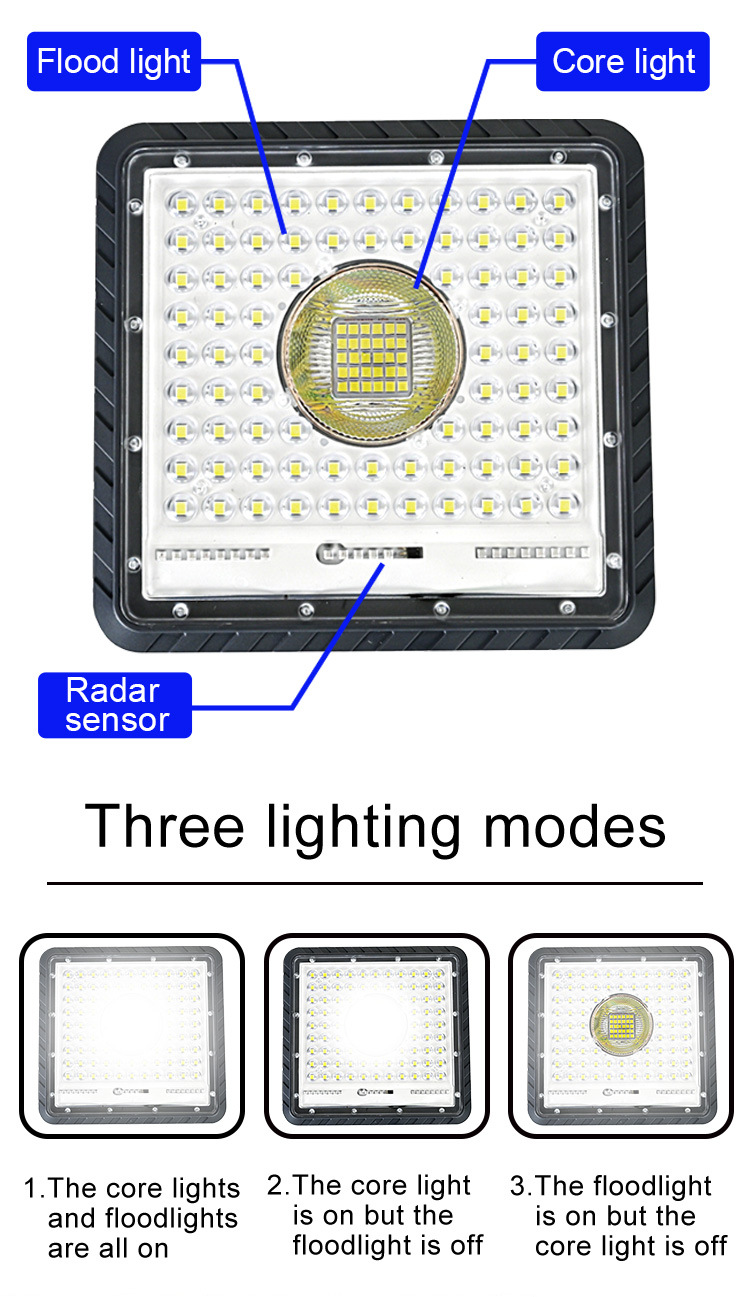 Flood light

Core light

Radar sensor

Three lighting modes

1.The core lights and floodlights are all on

2.The core light is on but the floodlight is off

3.The floodlight is on but the core light is off