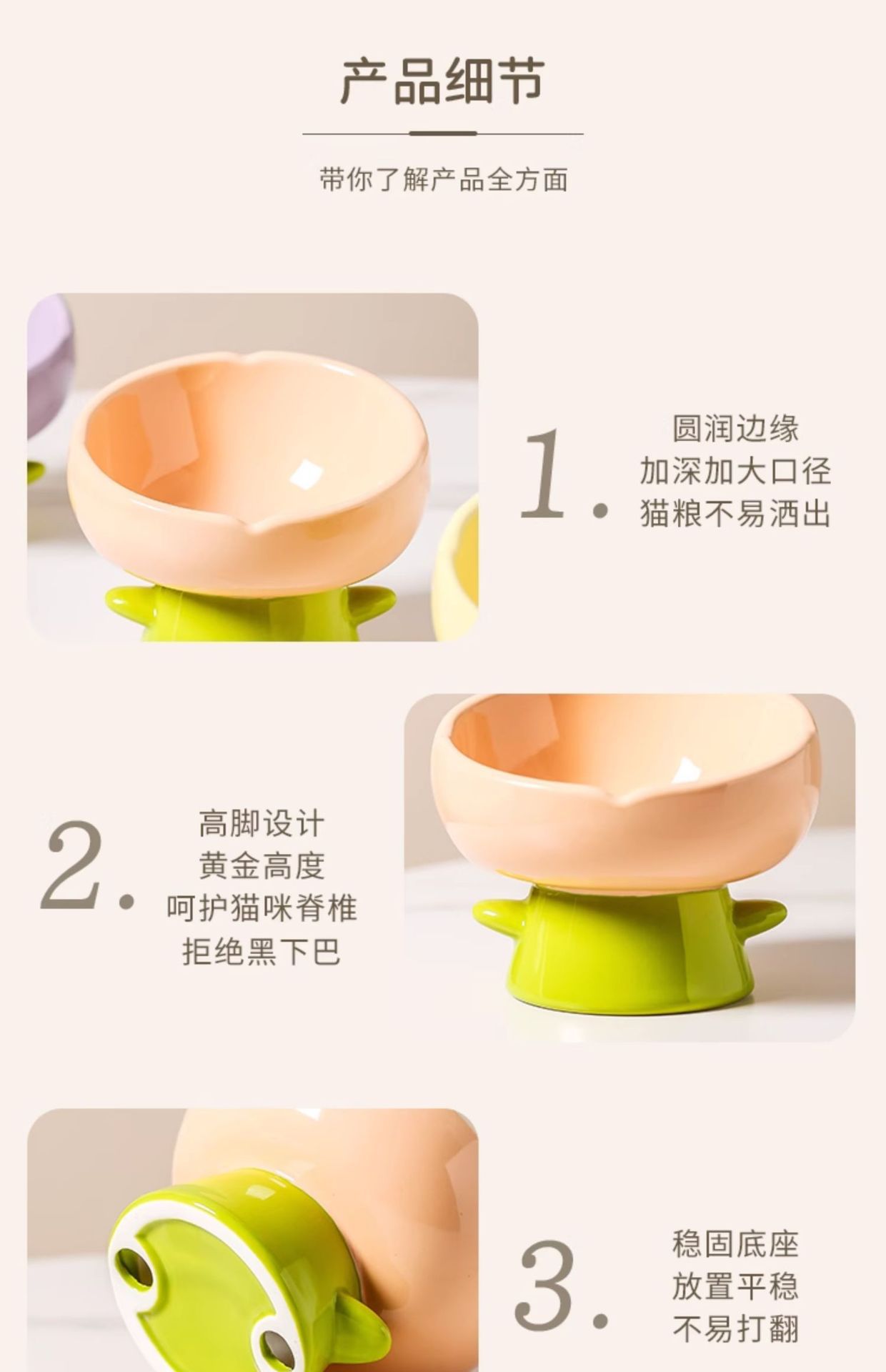 产品细节

带你了解产品全方面

1. 圆润边缘
加深加大口径
猫粮不易洒出

2. 高脚设计
黄金高度
呵护猫咪脊椎
拒绝黑下巴

3. 稳固底座
放置平稳
不易打翻