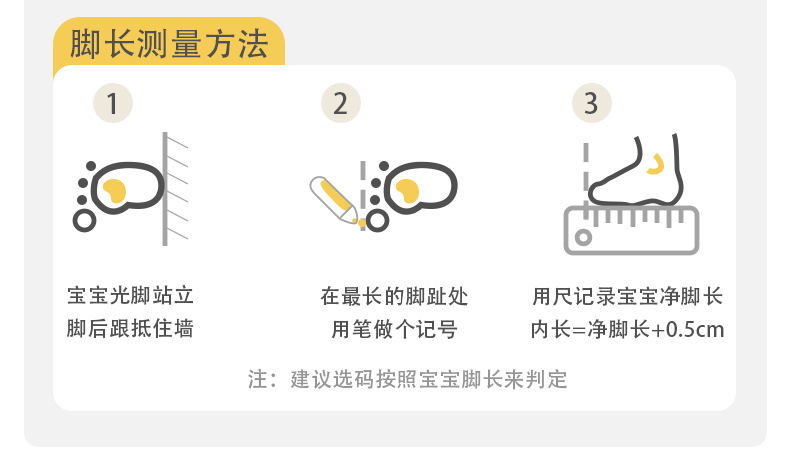 脚长测量方法

1

宝宝光脚站立
脚后跟抵住墙

2

在最长的脚趾处
用笔做个记号

3

用尺记录宝宝净脚长
内长=净脚长+0.5cm

注：建议选码按照宝宝脚长来判定