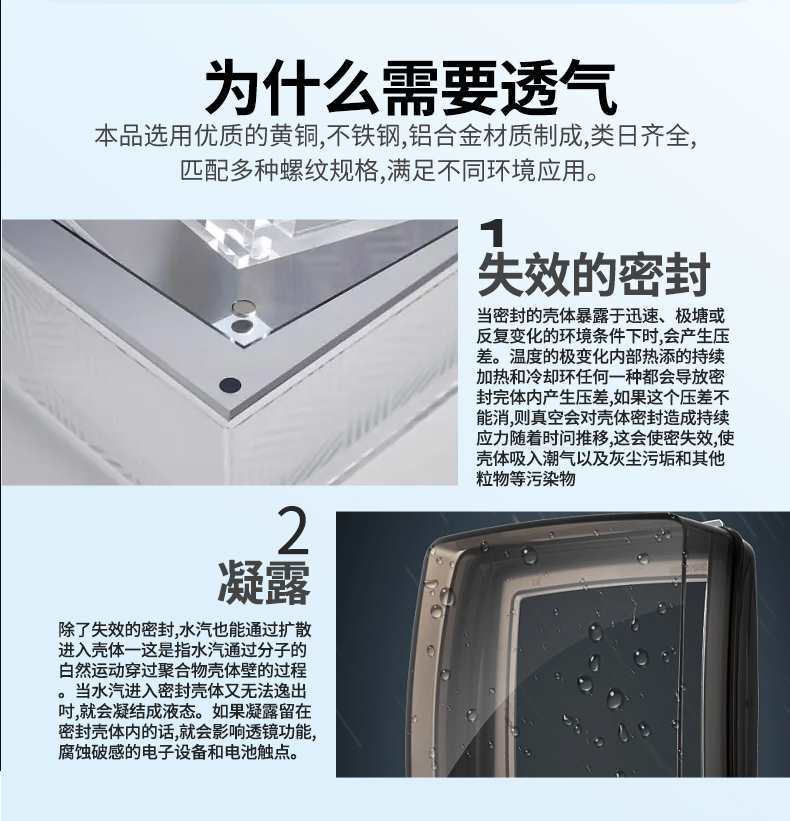 为什么需要透气

本品选用优质的黄铜,不铁钢,铝合金材质制成,类日齐全,匹配多种螺纹规格,满足不同环境应用。

1
失效的密封

当密封的壳体暴露于迅速、极塘或反复变化的环境条件下时,会产生压差。温度的极变化内部热添的持续加热和冷却环任何一种都会导放密封完体内产生压差,如果这个压差不能消,则真空会对壳体密封造成持续应力随着时间推移,这会使密失效,使壳体吸入潮气以及灰尘污垢和其他粒物等污染物

2
凝露

除了失效的密封,水汽也能通过扩散进入壳体一这是指水汽通过分子的白然运动穿过聚合物壳体壁的过程。当水汽进入密封壳体又无法逸出吋,就会凝结成液态。如果凝露留在密封壳体内的话,就会影响透镜功能,腐蚀破感的电子设备和电池触点。