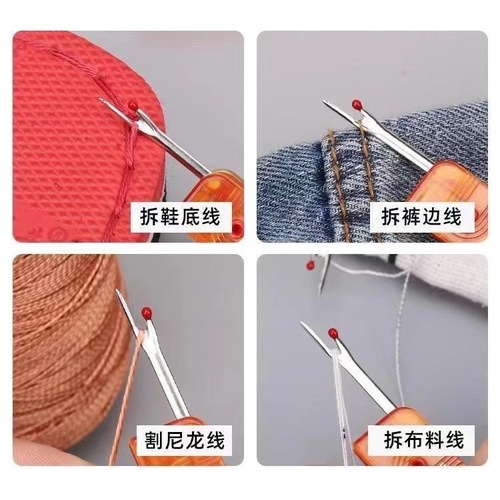 拆鞋底线

拆裤边线

割尼龙线

拆布料线