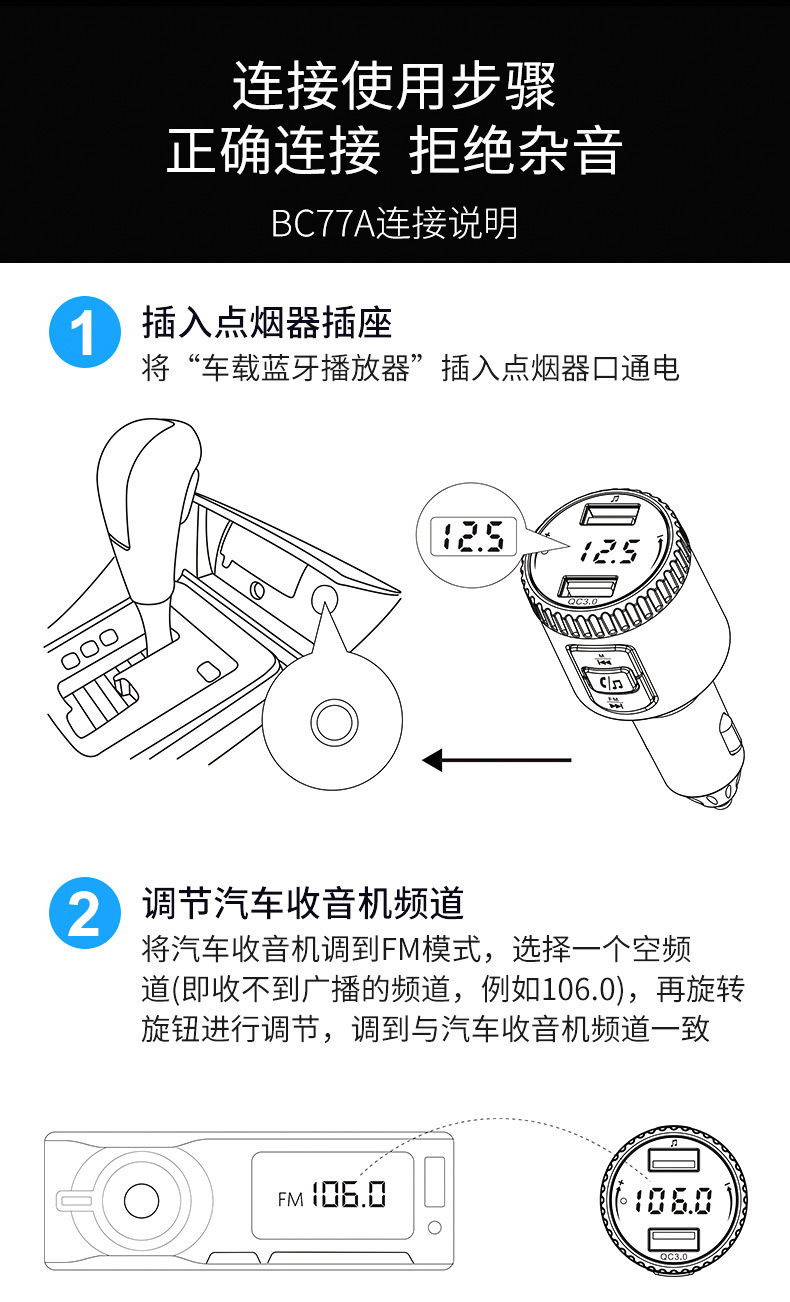 连接使用步骤
正确连接 拒绝杂音

BC77A连接说明

1
插入点烟器插座
将“车载蓝牙播放器”插入点烟器口通电

12.5

12.5

QC3.0

2
调节汽车收音机频道
将汽车收音机调到FM模式，选择一个空频道(即收不到广播的频道，例如106.0)，再旋转旋钮进行调节，调到与汽车收音机频道一致

FM 106.0

106.0

QC3.0