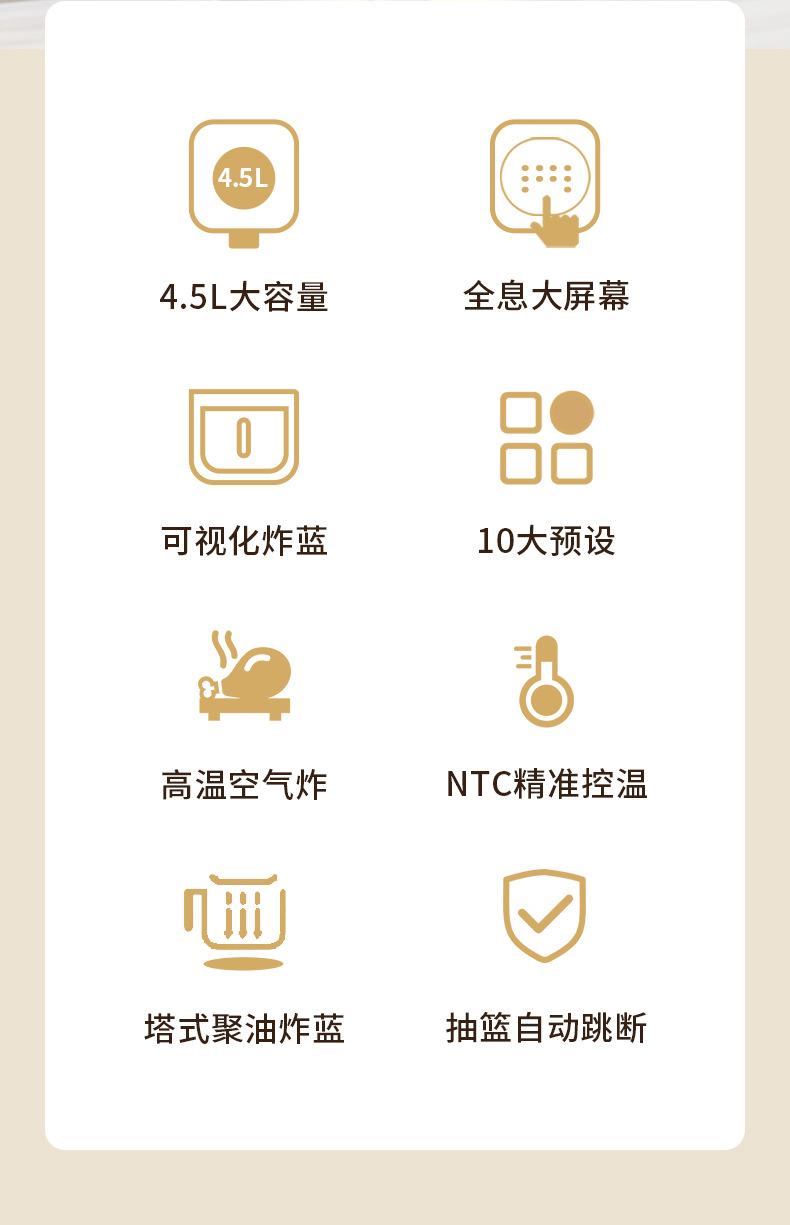 4.5L

4.5L大容量

全息大屏幕

可视化炸蓝

10大预设

高温空气炸

NTC精准控温

塔式聚油炸蓝

抽篮自动跳断