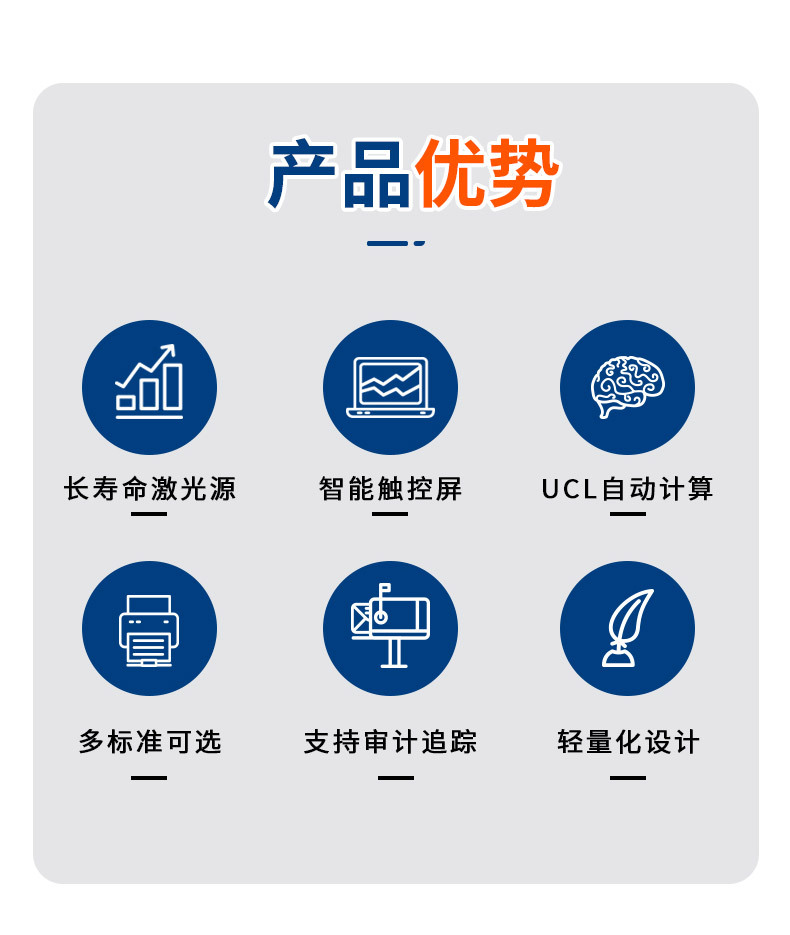 产品优势

长寿命激光源

智能触控屏

UCL自动计算

多标准可选

支持审计追踪

轻量化设计