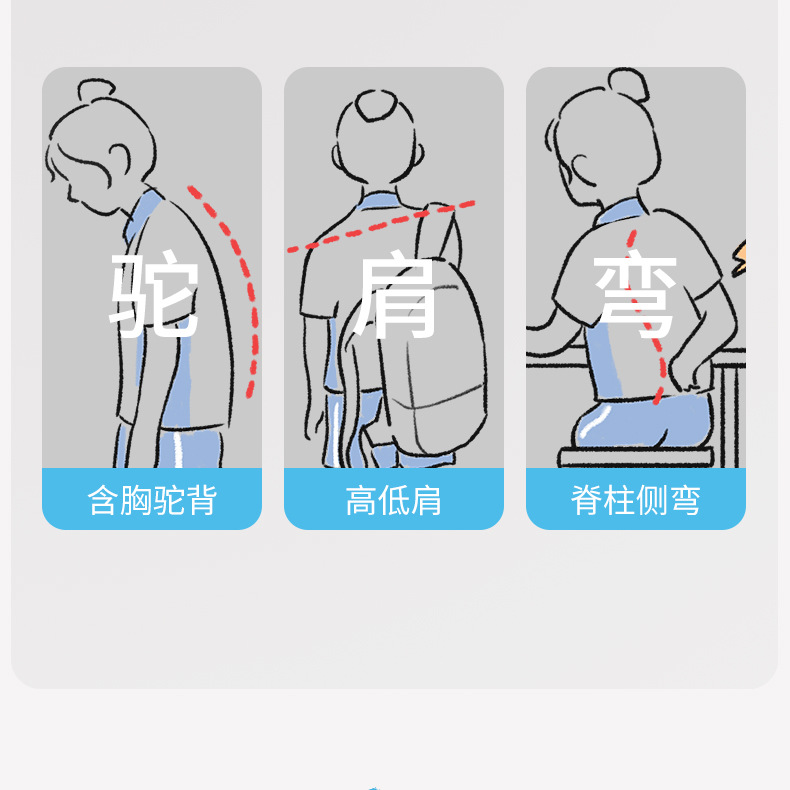 驼

含胸驼背

肩

高低肩

弯

脊柱侧弯