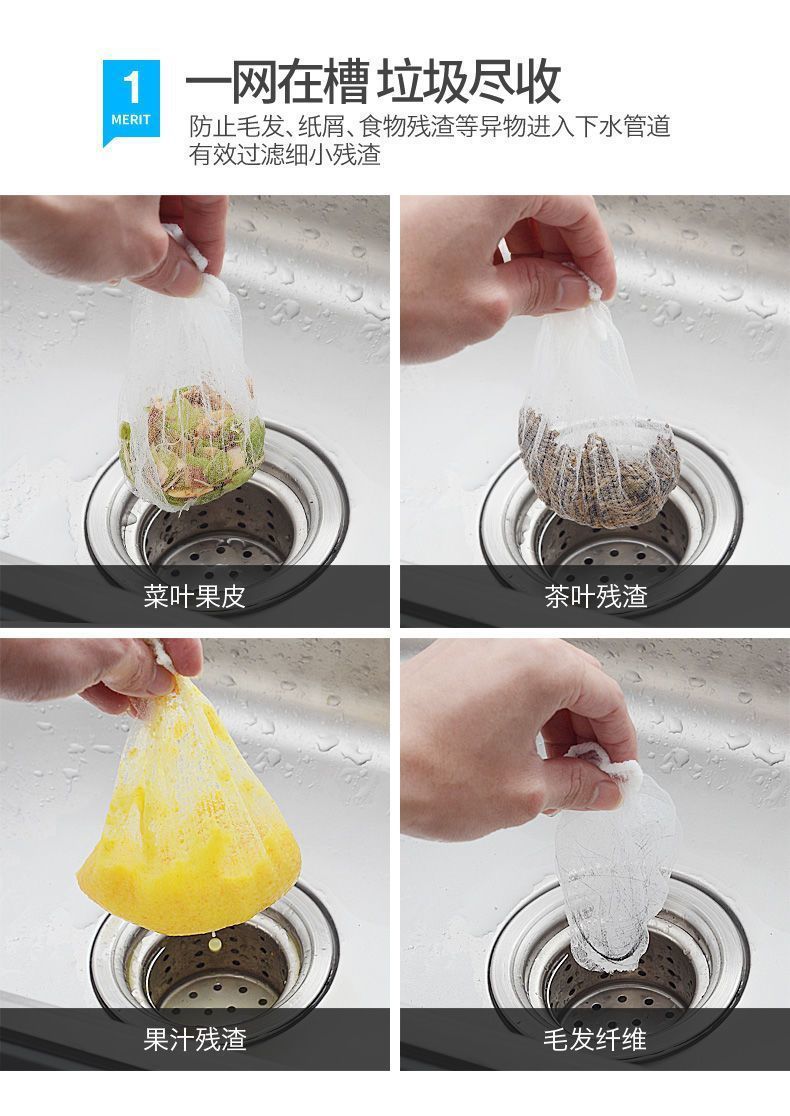 1
MERIT

一网在槽 垃圾尽收

防止毛发、纸屑、食物残渣等异物进入下水管道
有效过滤细小残渣

菜叶果皮

茶叶残渣

果汁残渣

毛发纤维