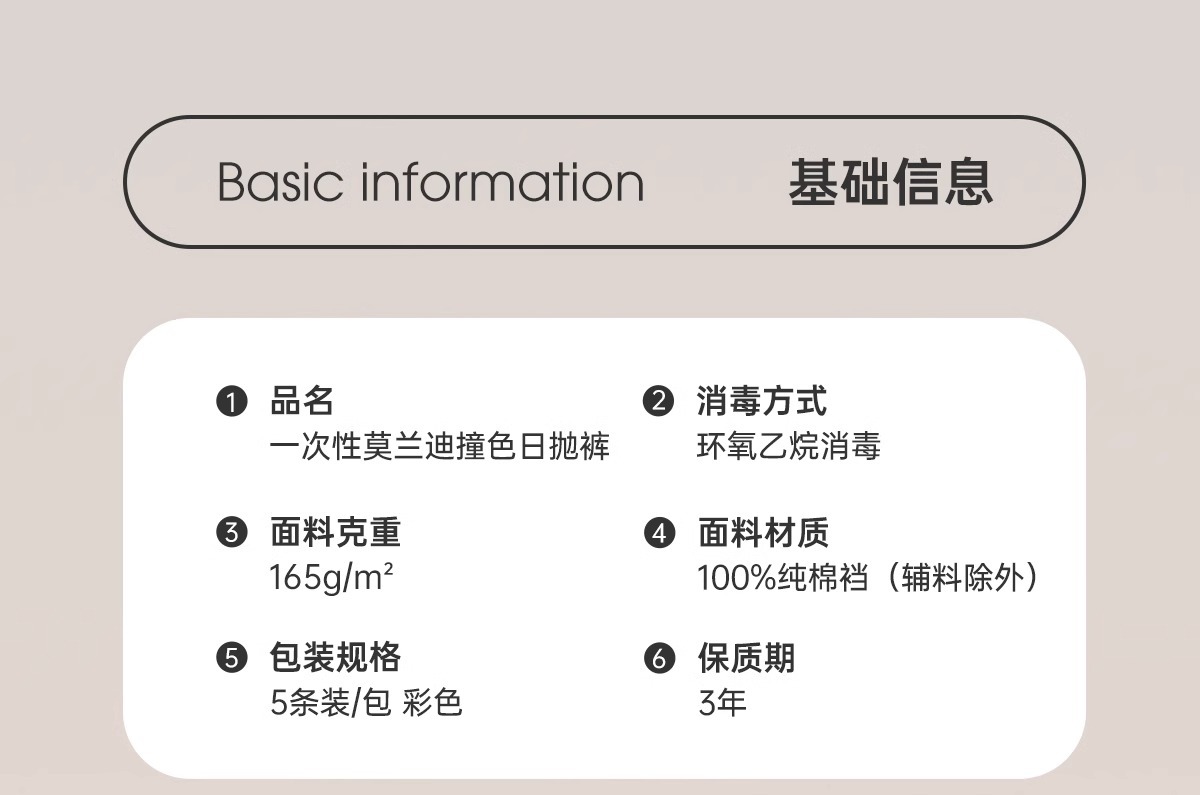 Basic information 基础信息

❶ 品名
一次性莫兰迪撞色日抛裤

❷ 消毒方式
环氧乙烷消毒

❸ 面料克重
165g/m²

❹ 面料材质
100%纯棉裆（辅料除外）

❺ 包装规格
5条装/包 彩色

❻ 保质期
3年