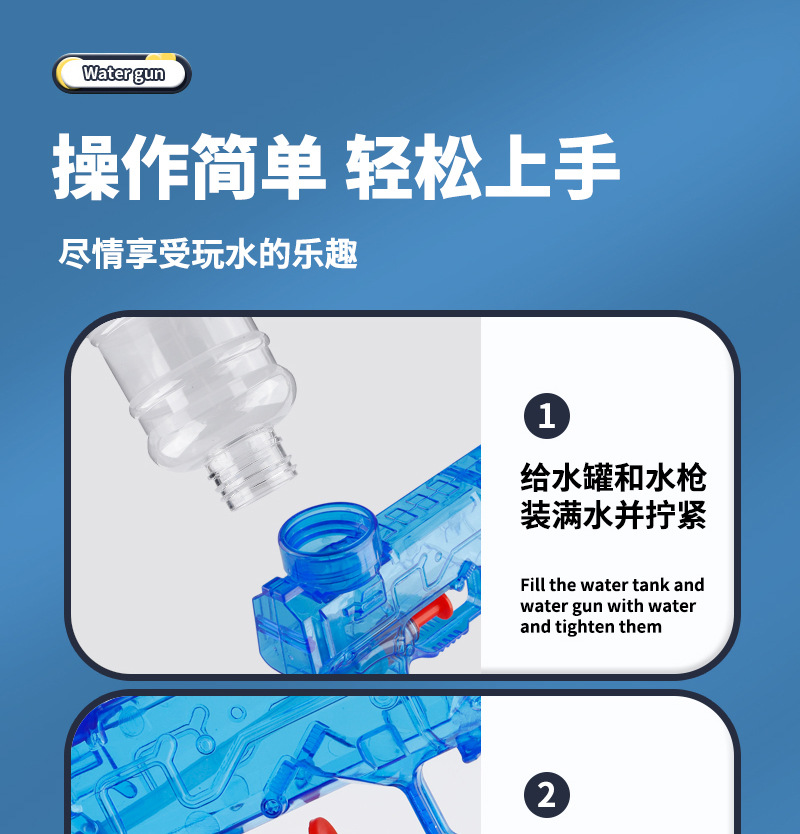 Water gun

操作简单 轻松上手

尽情享受玩水的乐趣

1

给水罐和水枪装满水并拧紧

Fill the water tank and water gun with water and tighten them

2