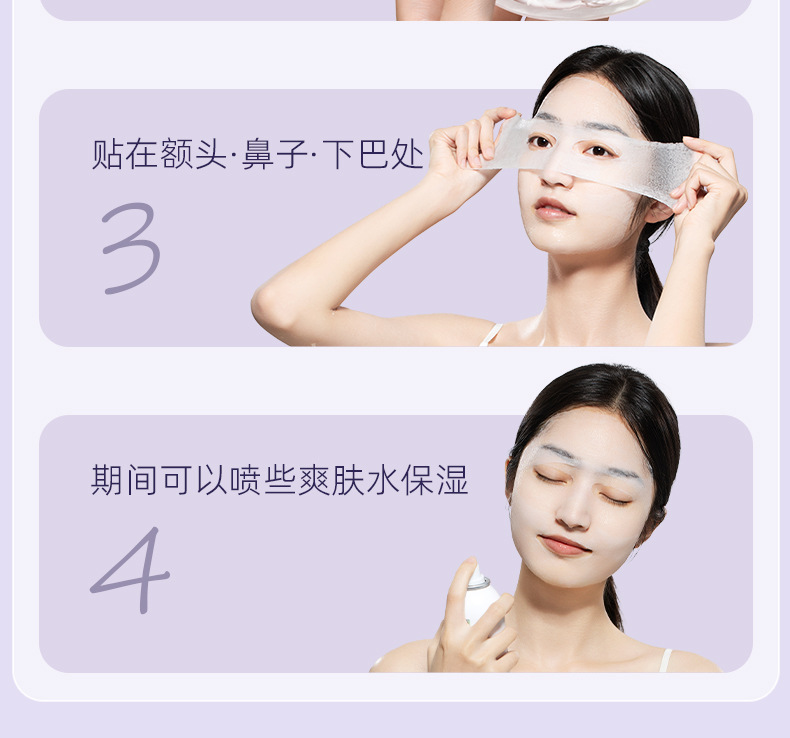 贴在额头·鼻子·下巴处

3

期间可以喷些爽肤水保湿

4