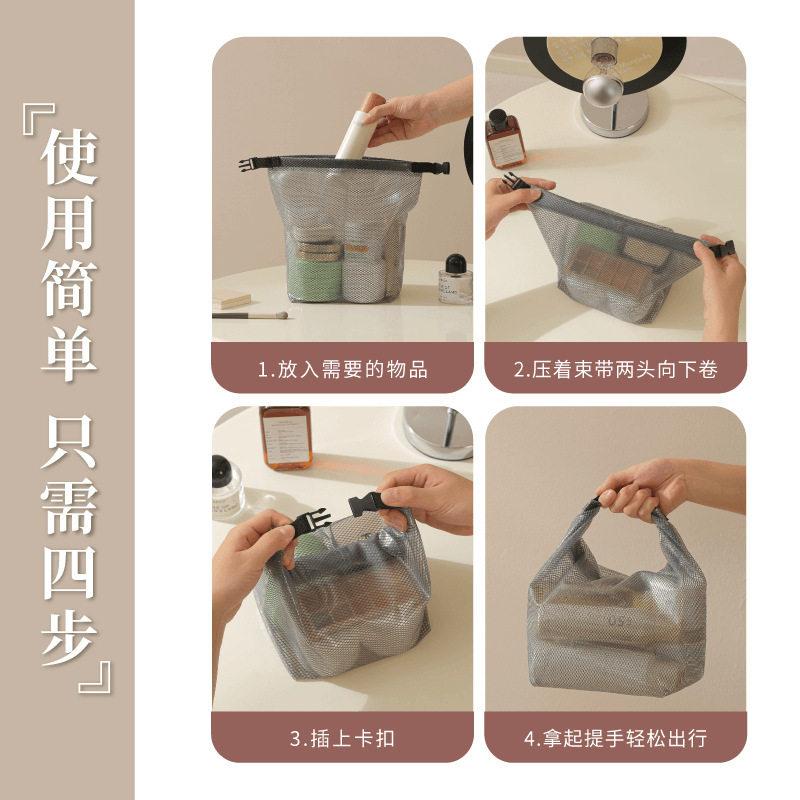 『使用简单 只需四步』

1.放入需要的物品

2.压着束带两头向下卷

3.插上卡扣

4.拿起提手轻松出行