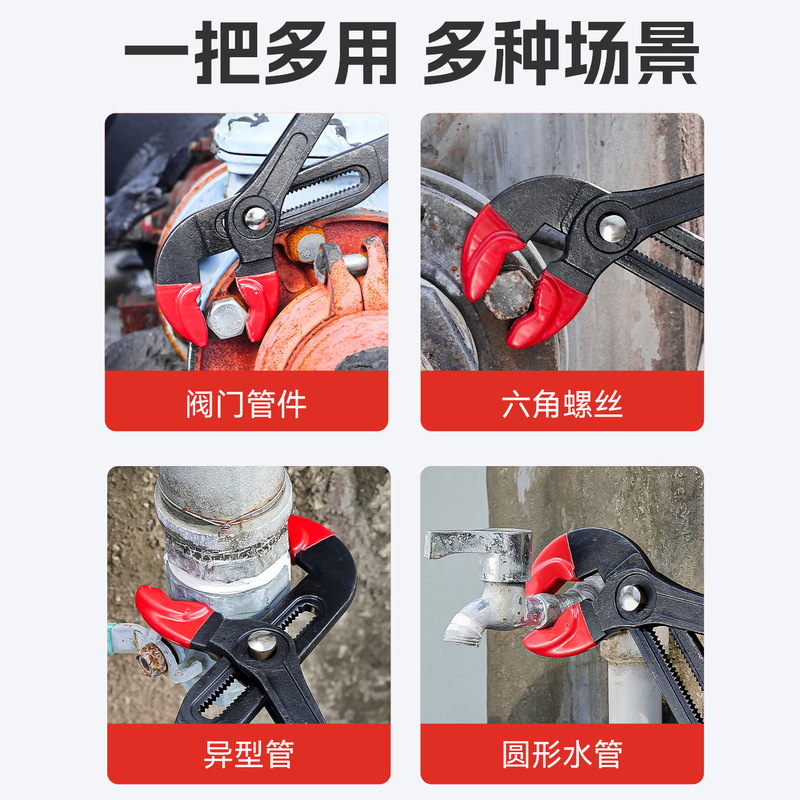 一把多用 多种场景

阀门管件

六角螺丝

异型管

圆形水管