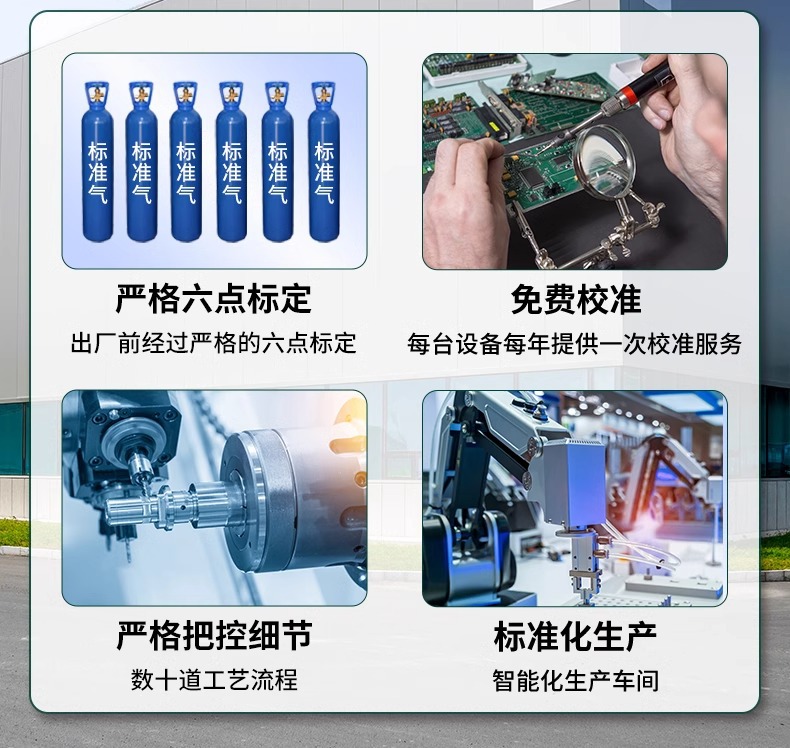 标准气 标准气 标准气 标准气 标准气 标准气

严格六点标定
出厂前经过严格的六点标定

免费校准
每台设备每年提供一次校准服务

严格把控细节
数十道工艺流程

标准化生产
智能化生产车间